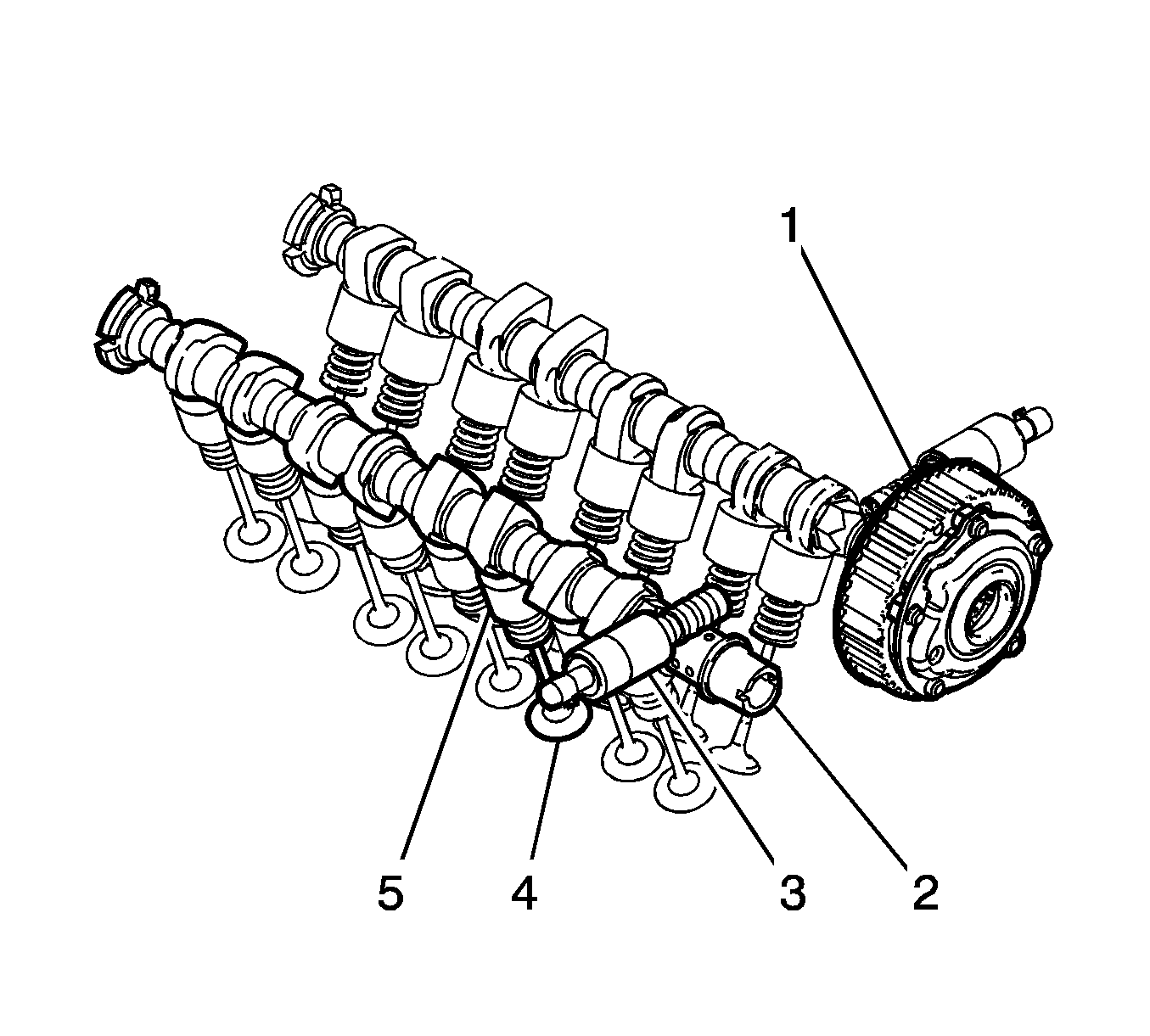 1
5
4
3
2