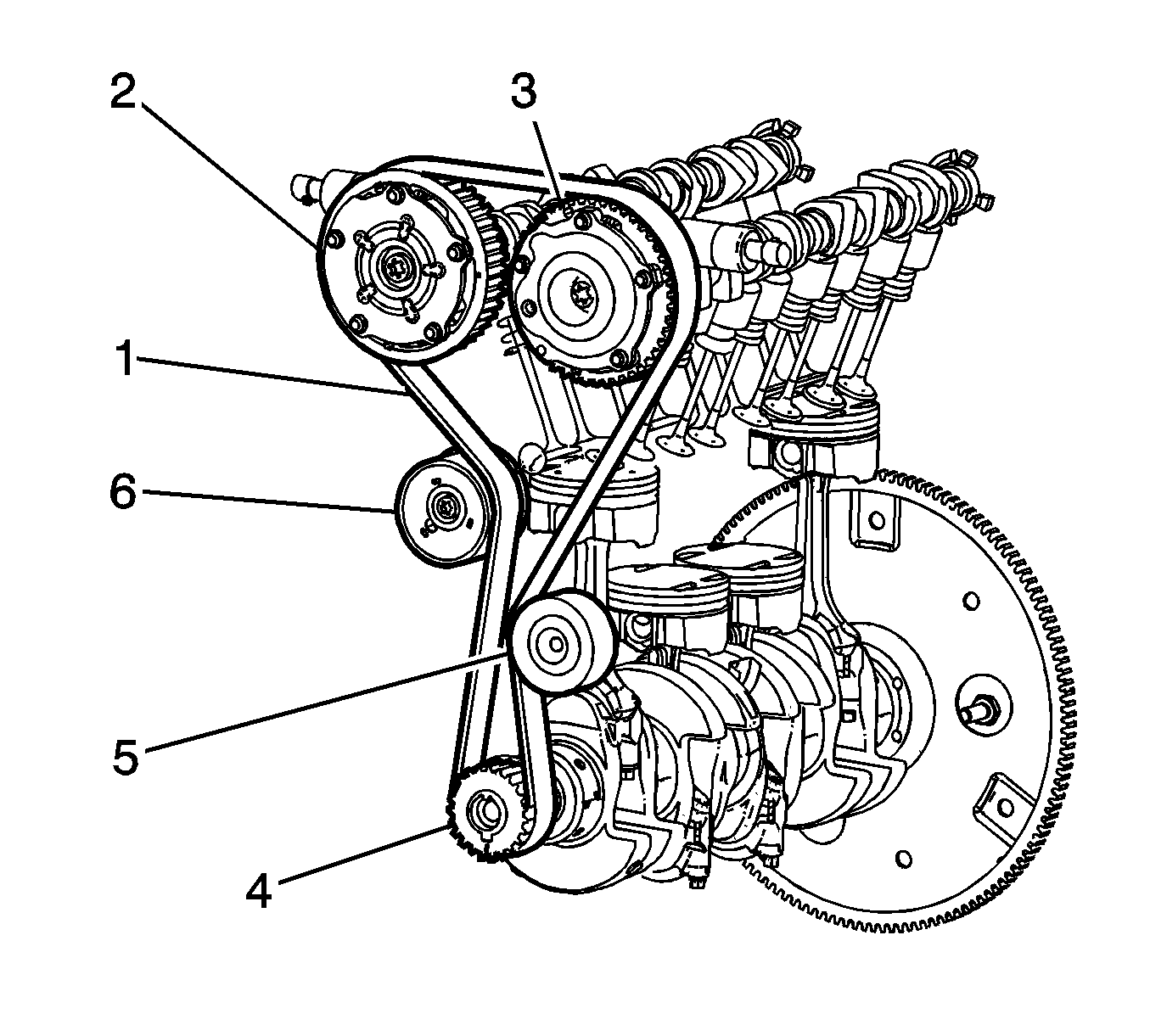 2
3
1
6
5
4