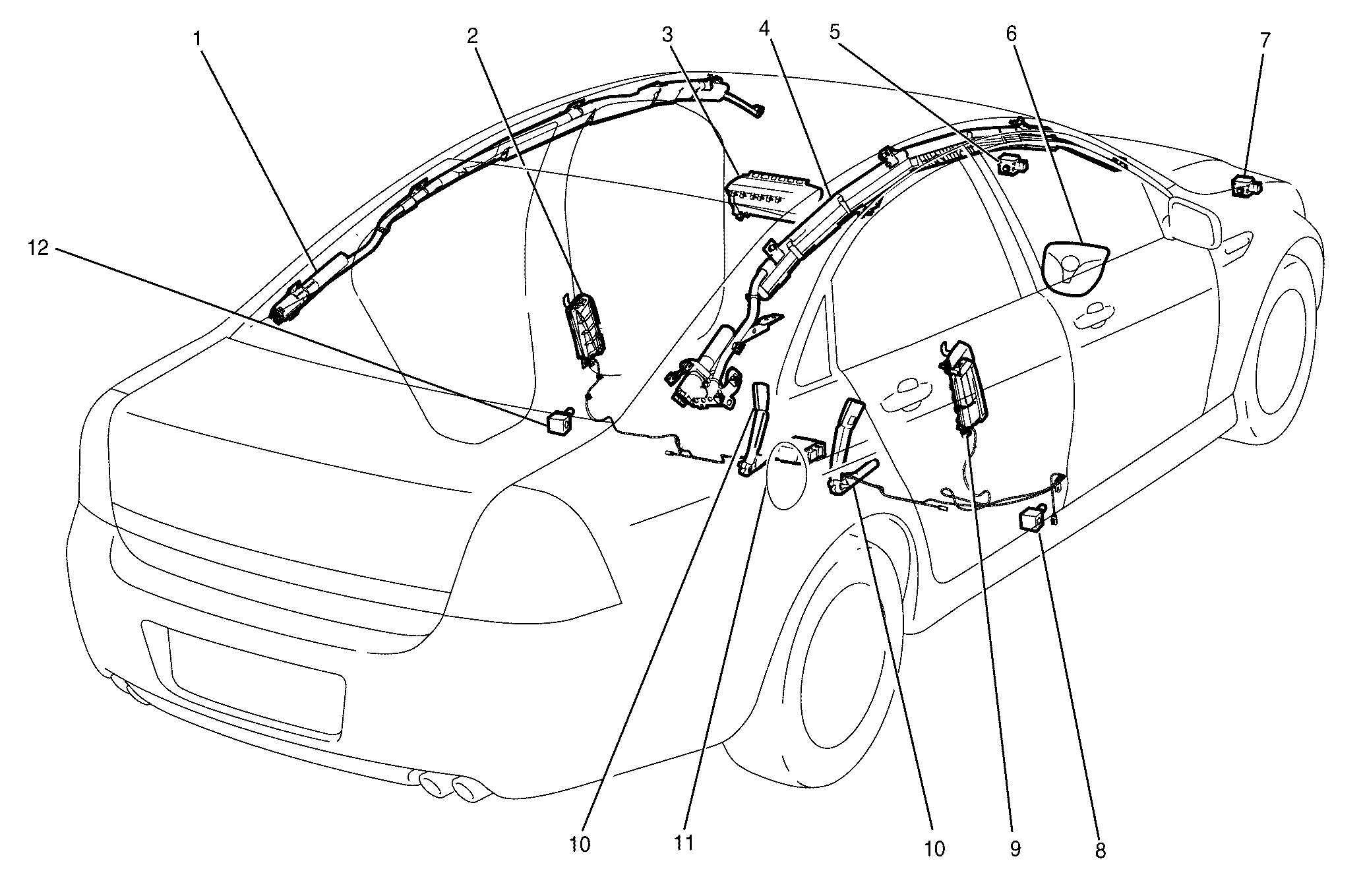 1
2
3
4
5
6
7
12
10
11
10
9
8