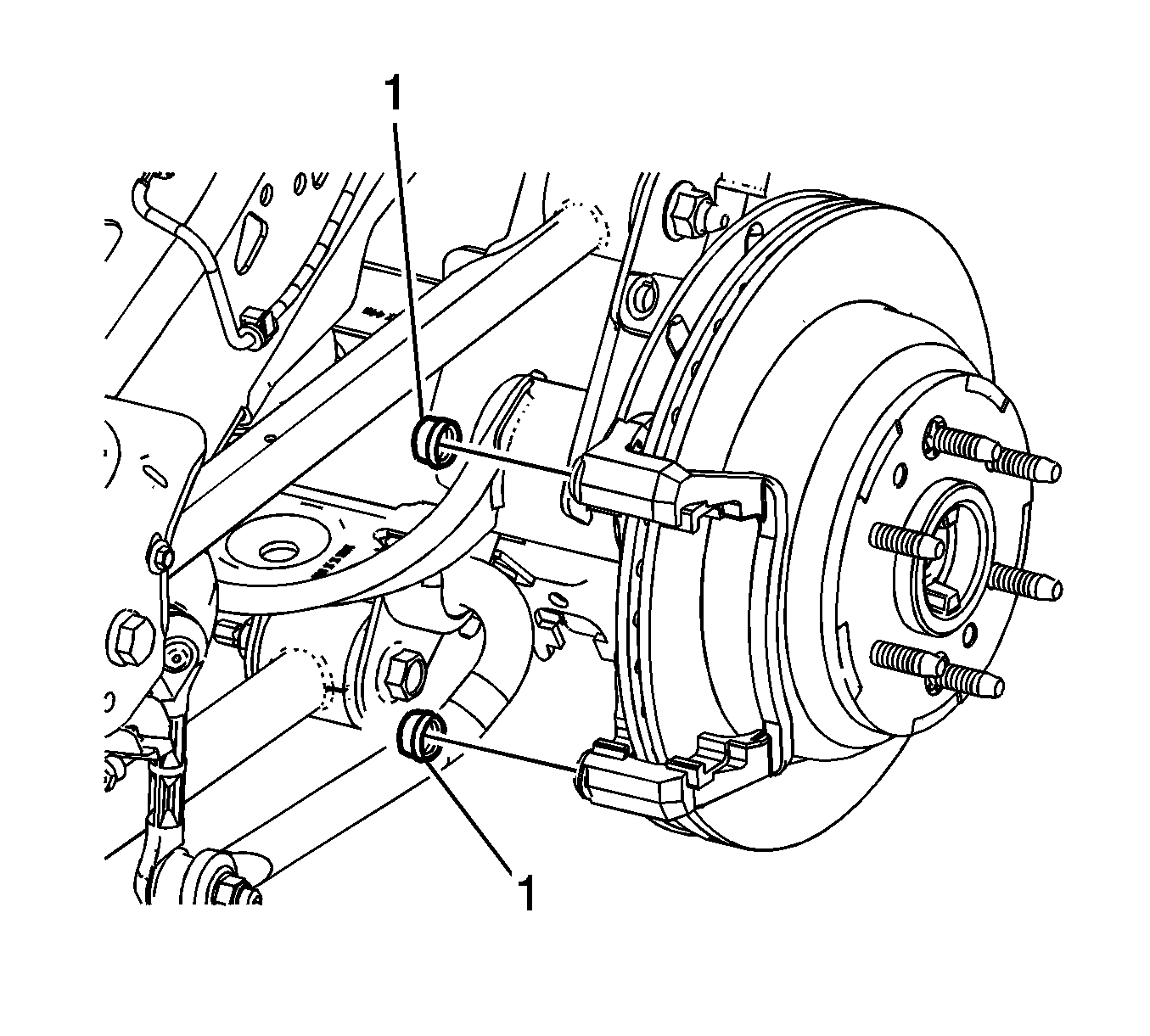 1

1