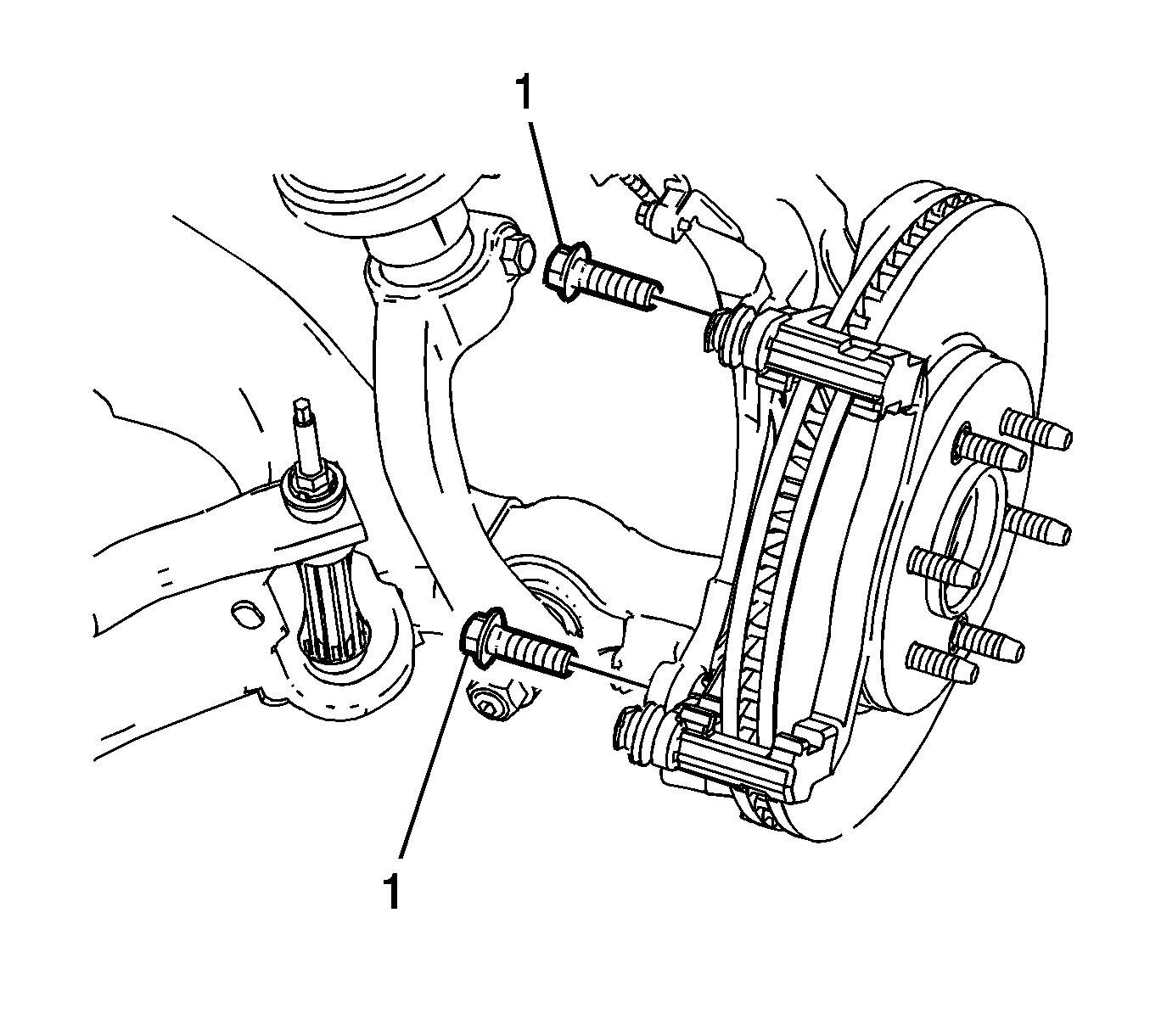 1

1