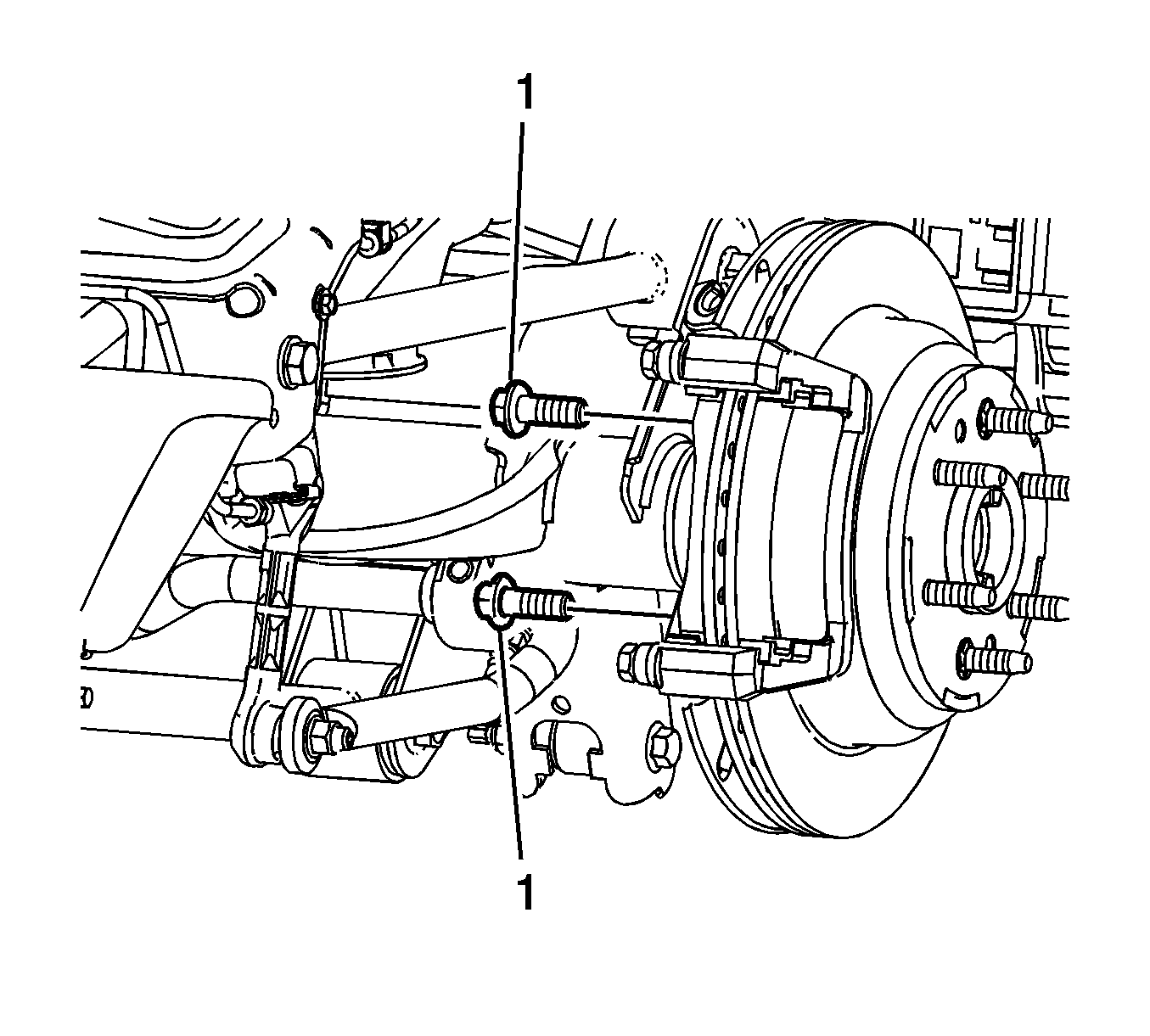 1

1