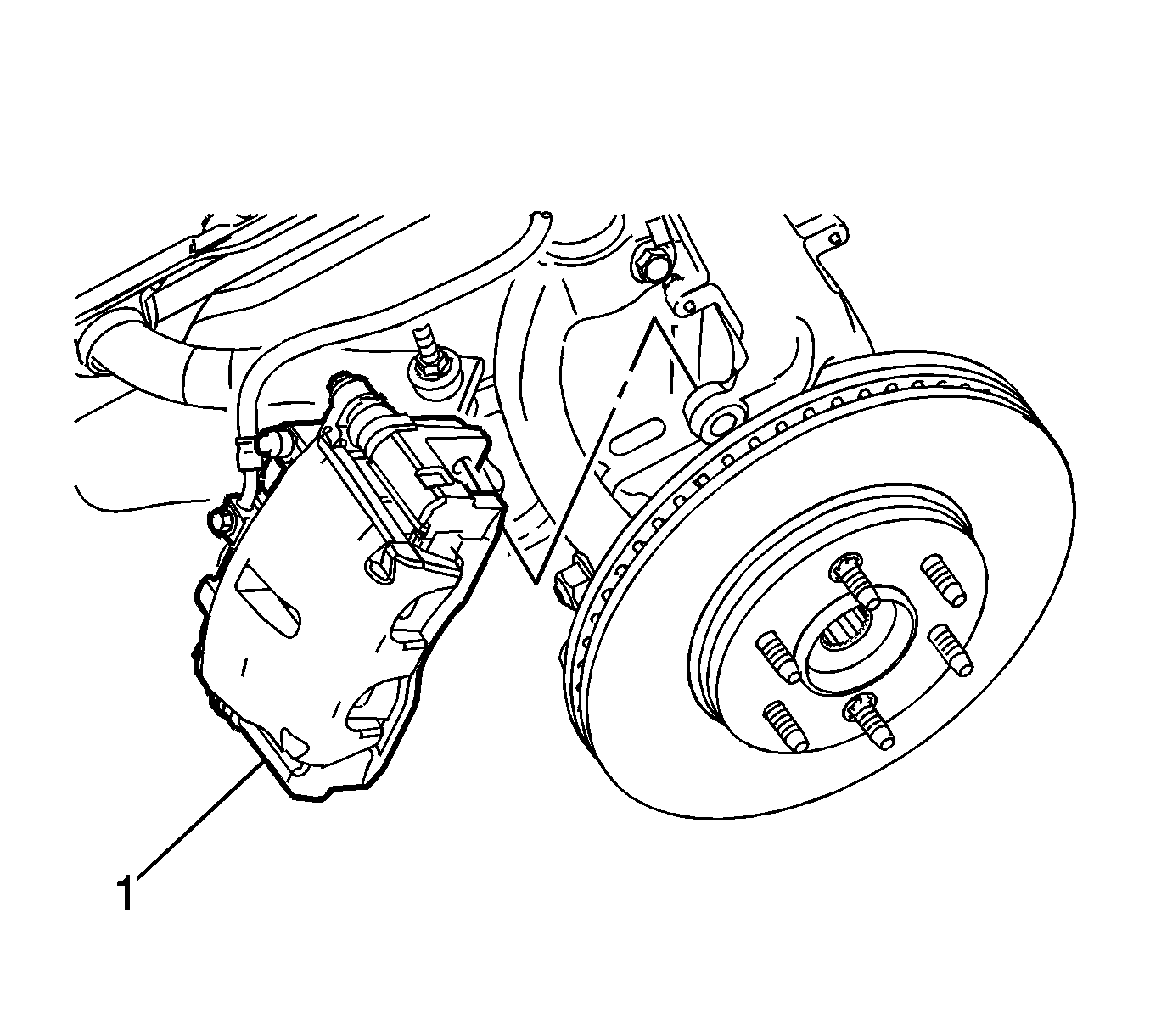 1