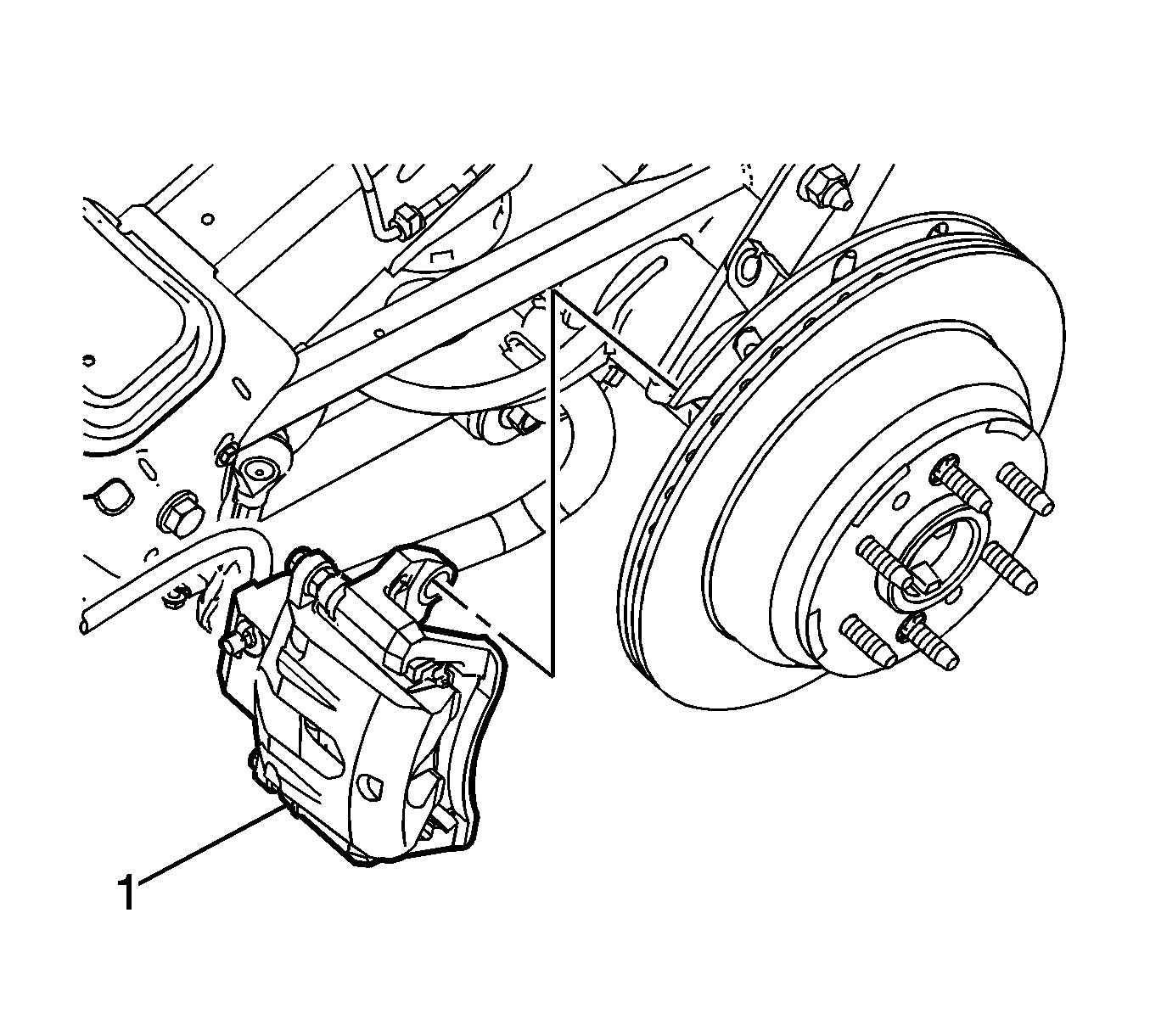 1