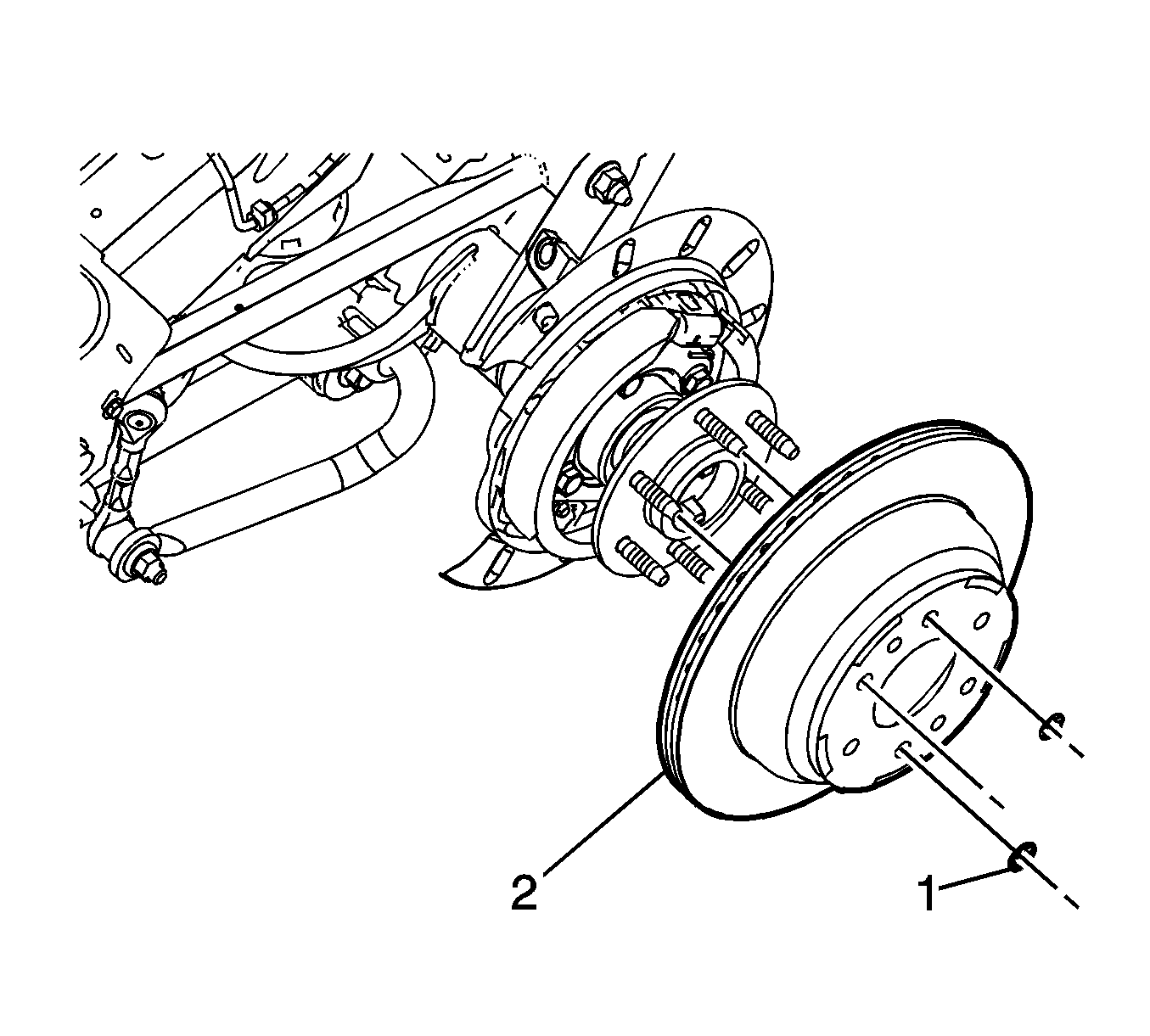 2
1