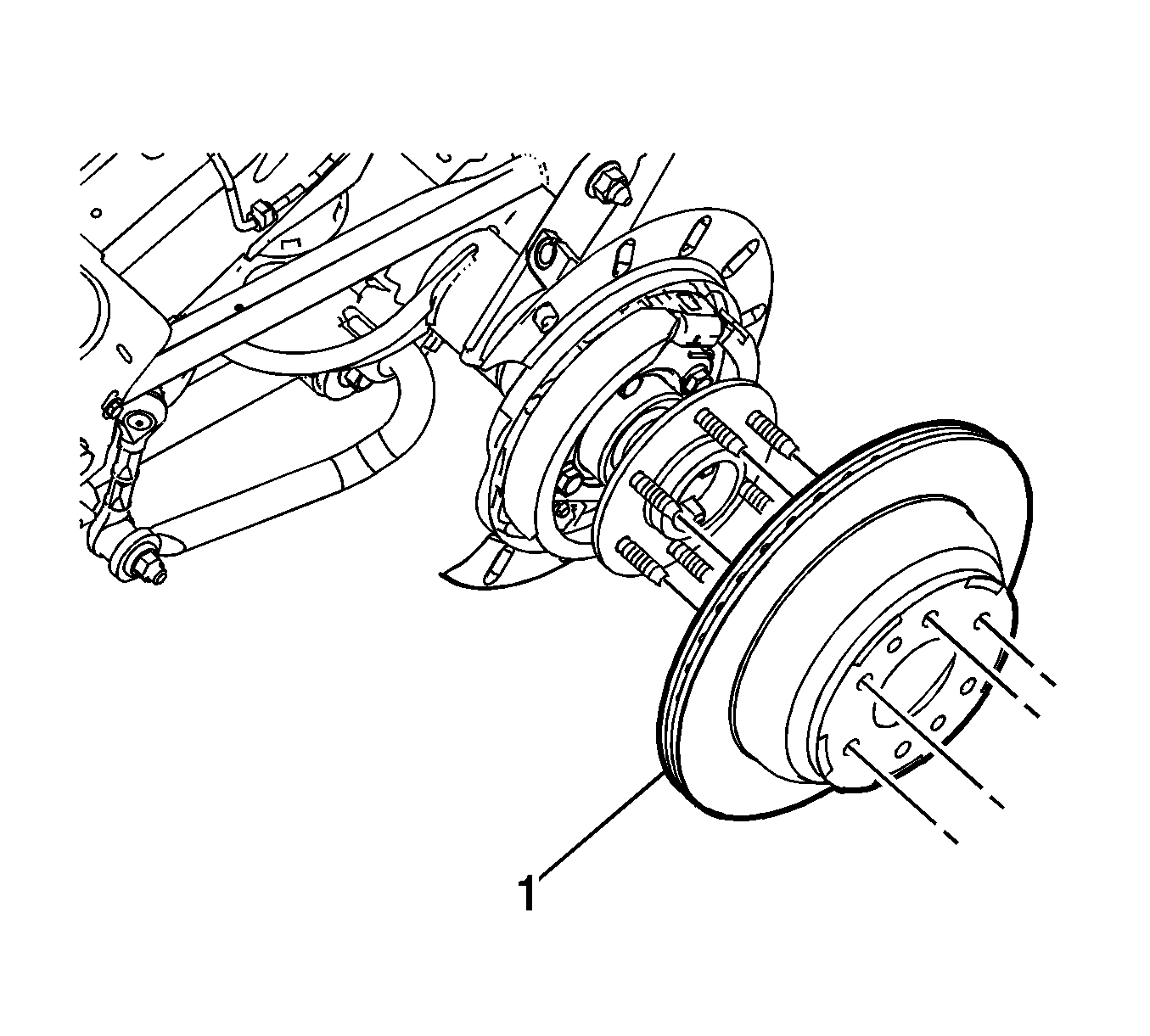 1