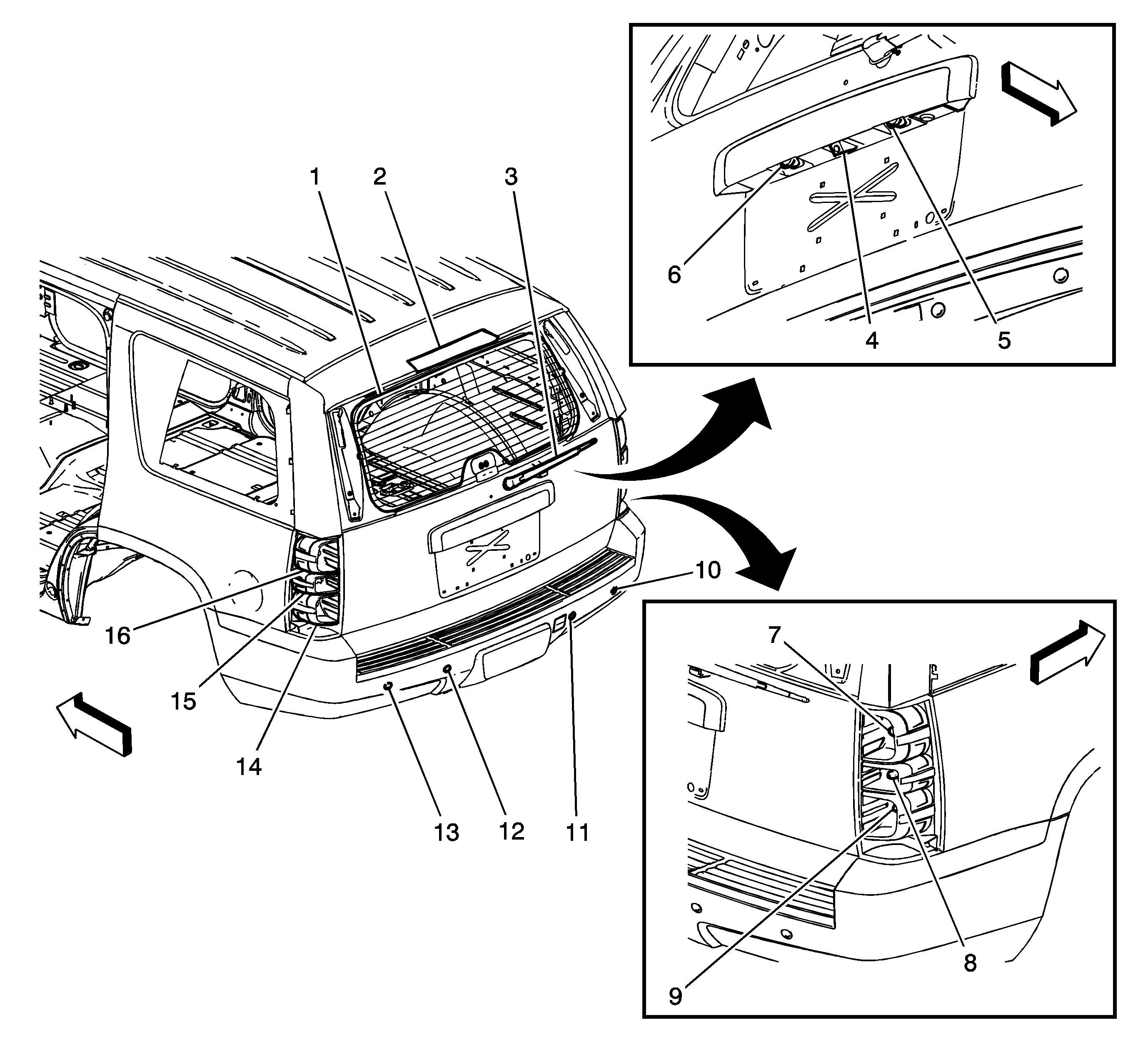 1
2
3
6
4
5
10
16
15
14
13
12
11
7
8
9