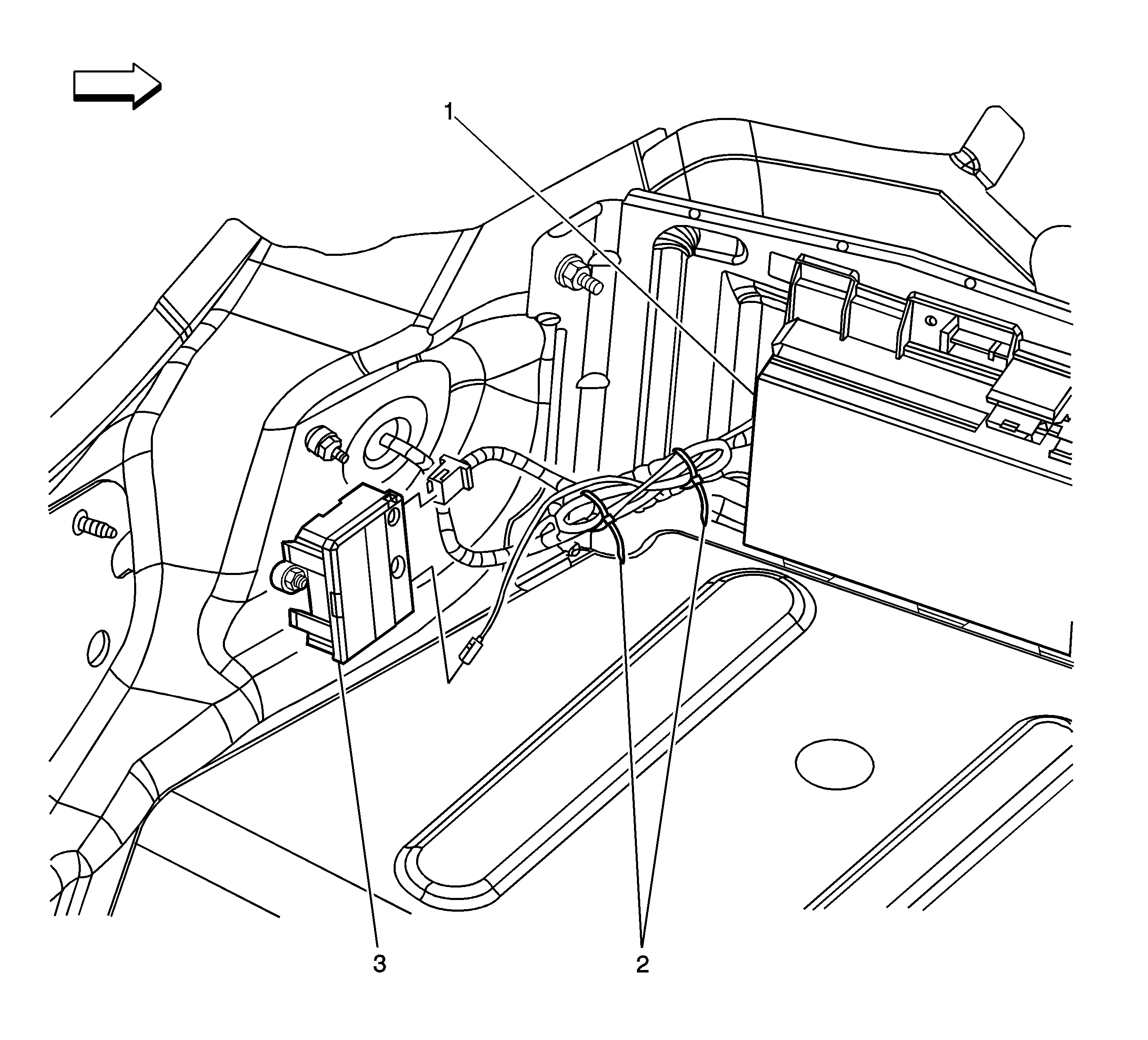 1

3

2