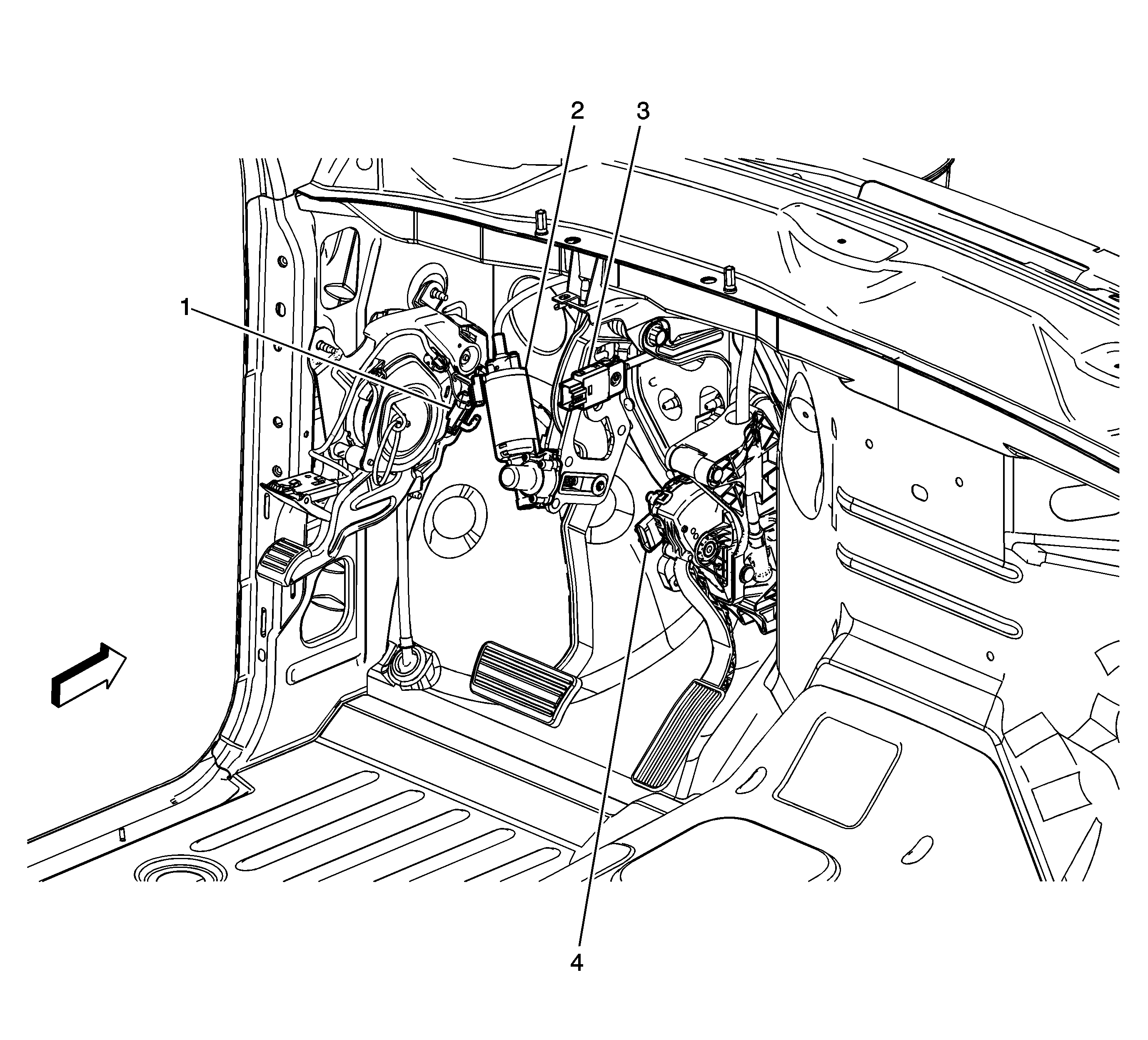 2
3
1
4