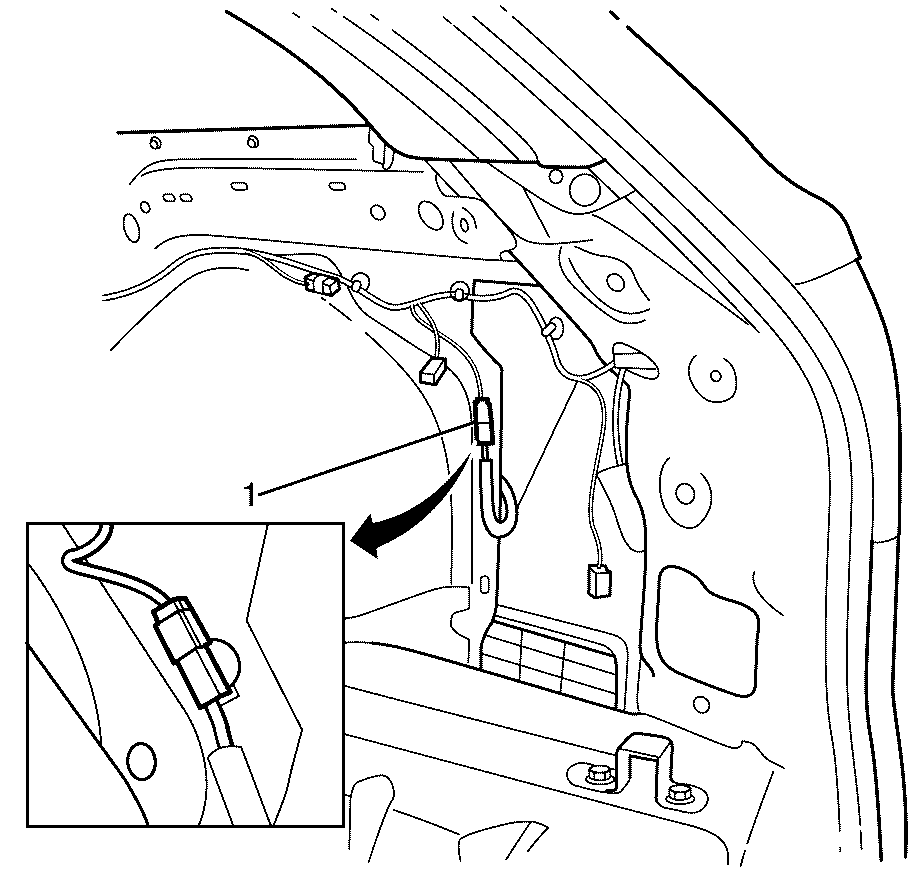 1