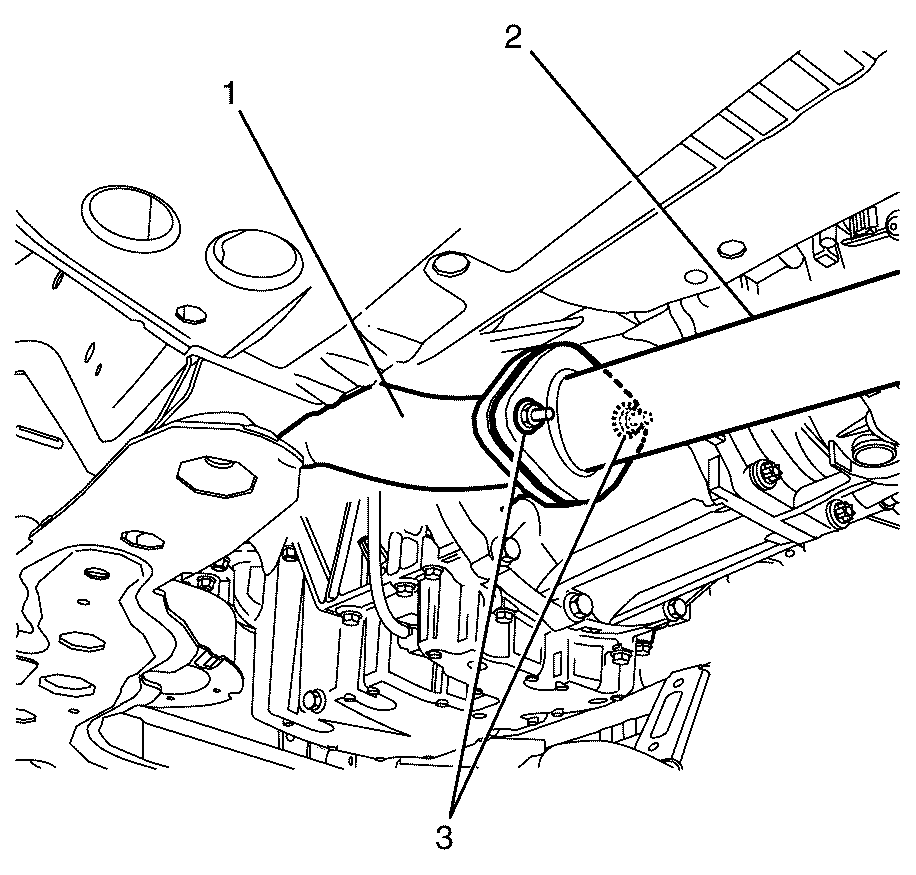 1
2
3