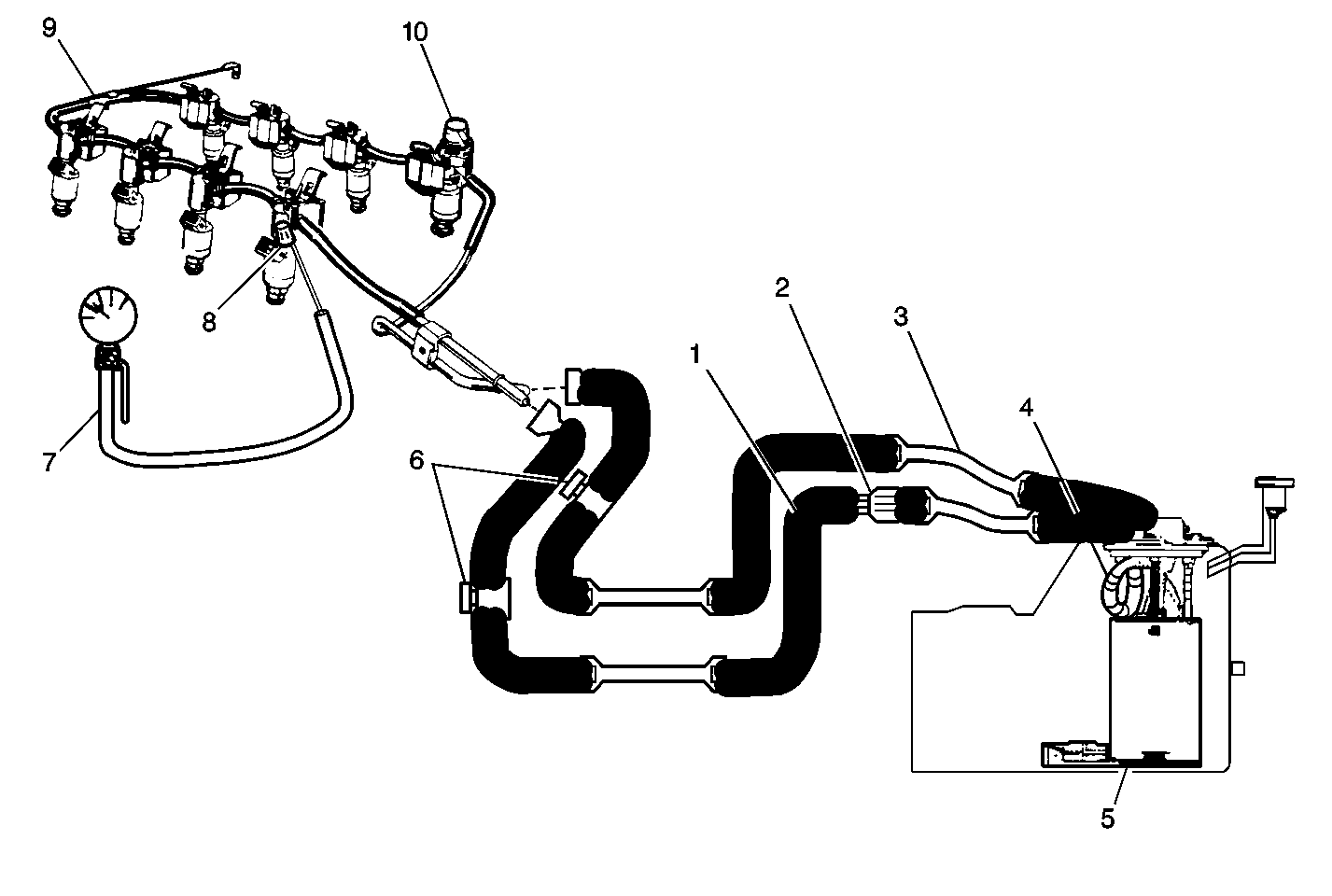 9
10
8
7
6
1
2
3
4
5