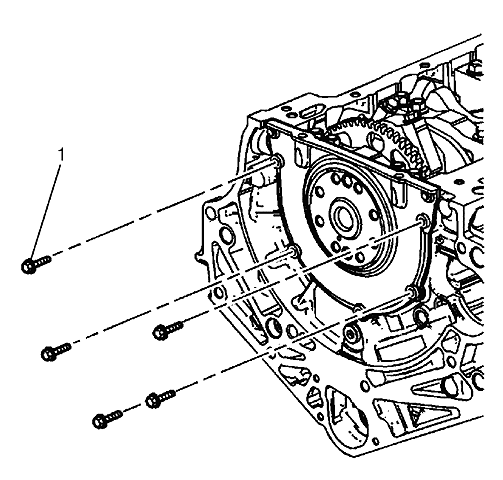 1