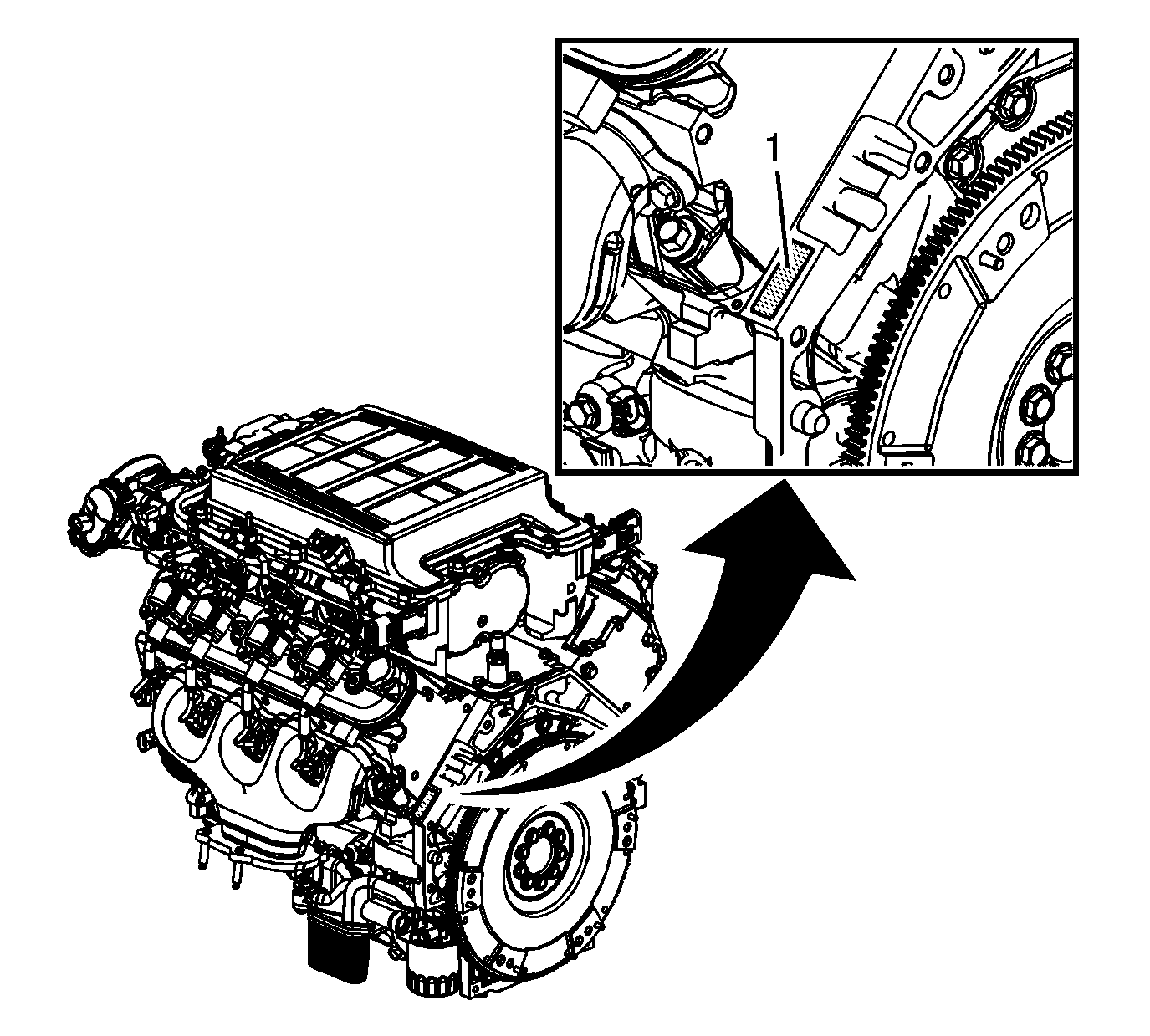 1