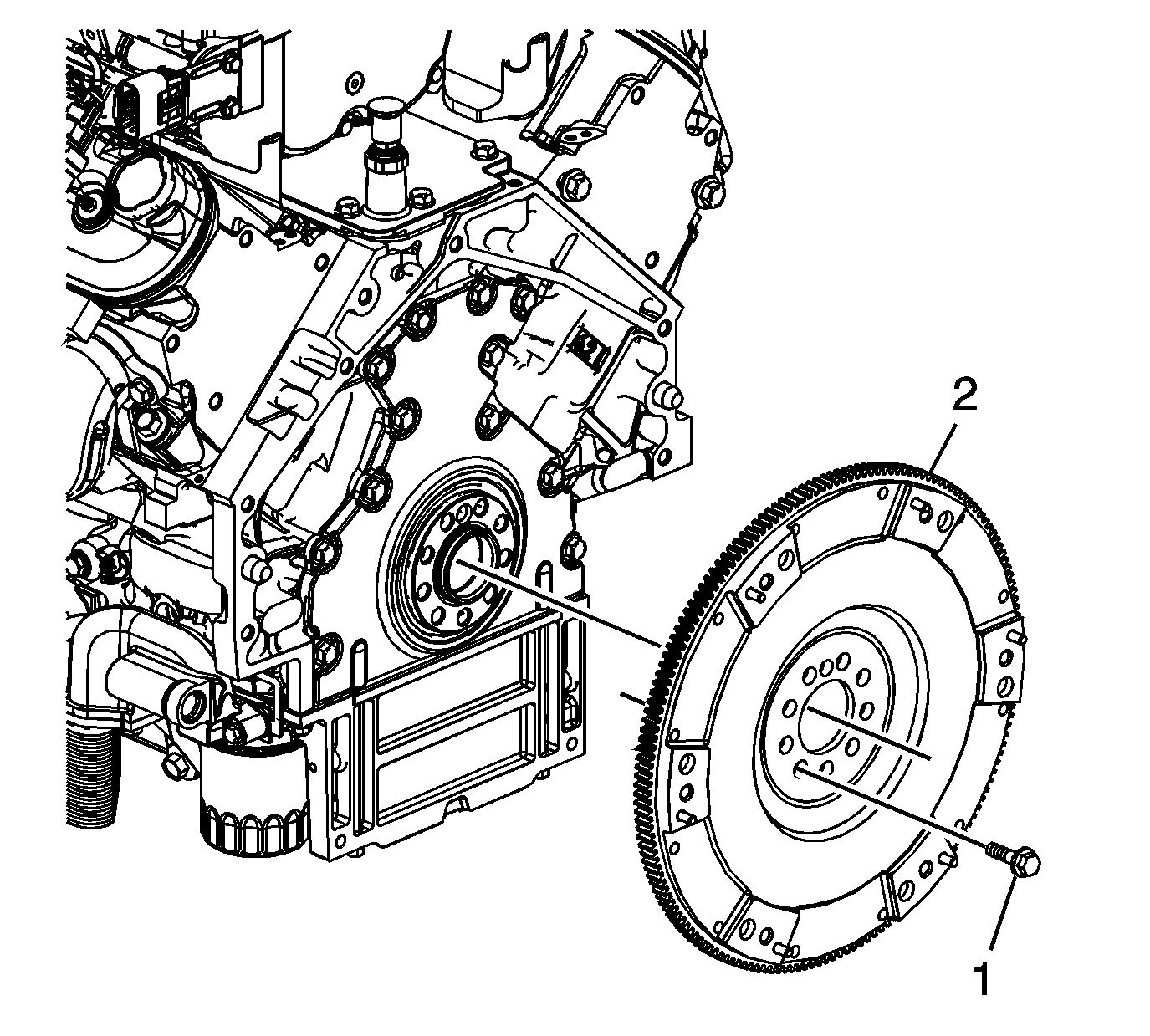 2

1