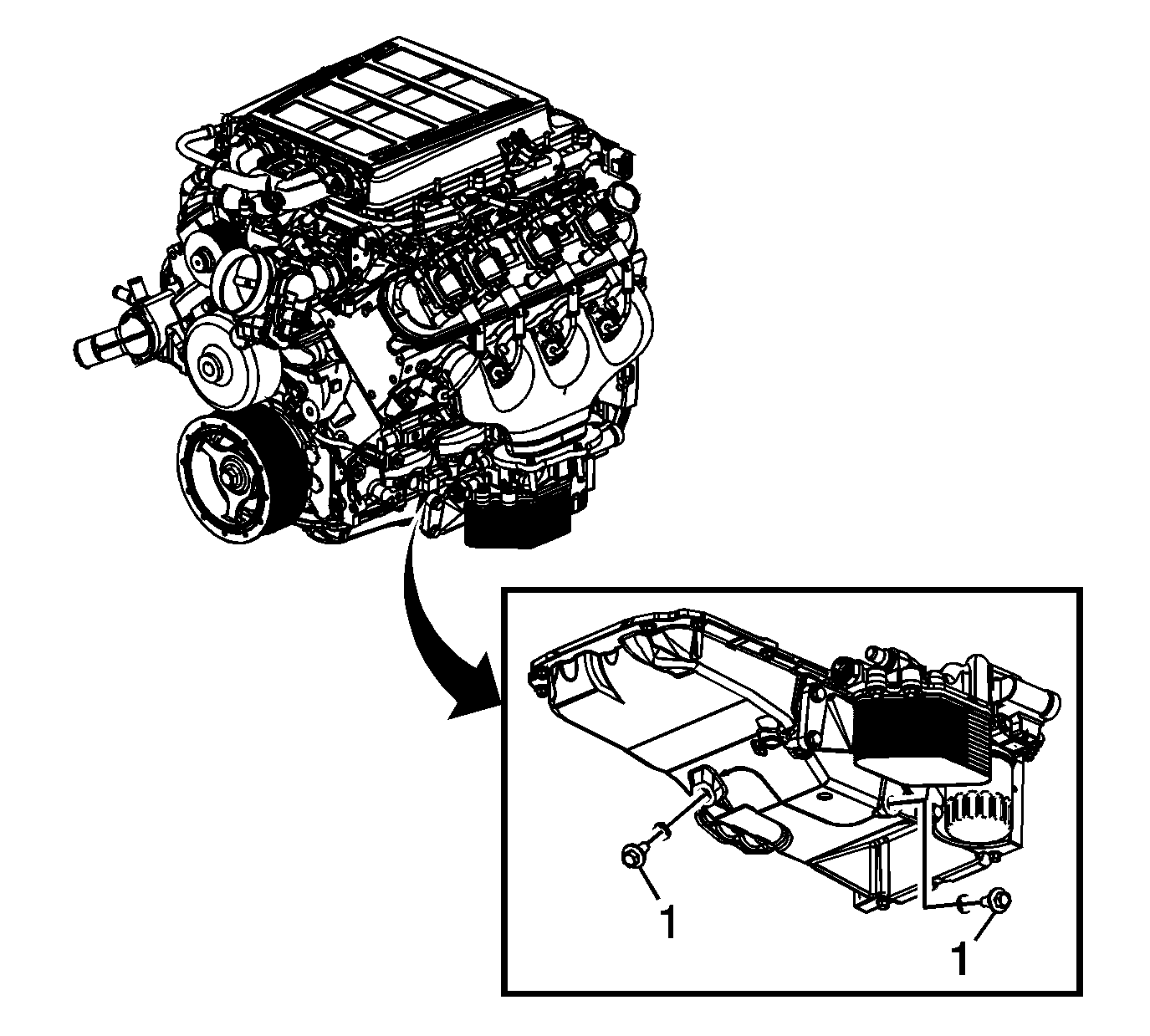 1

1