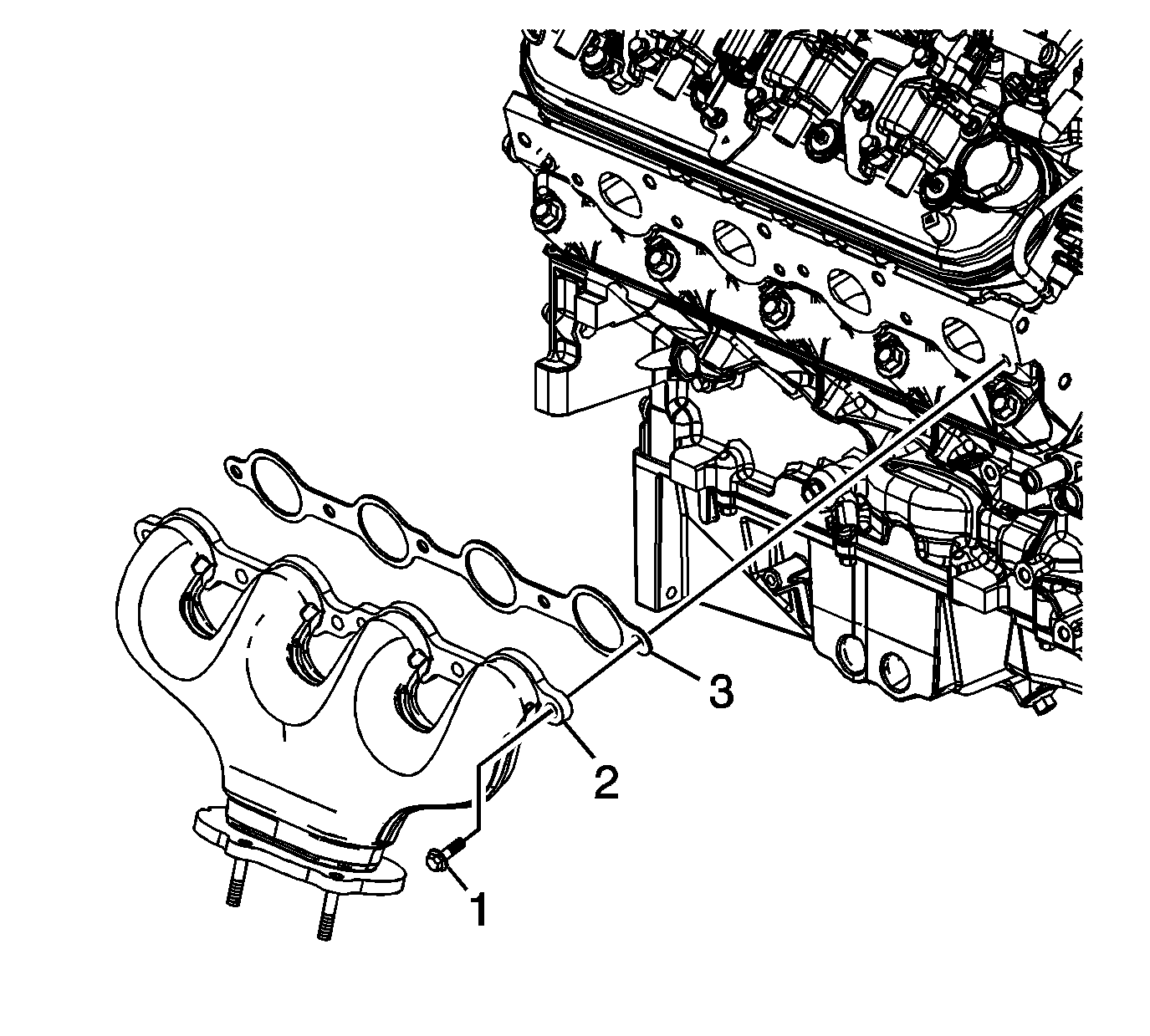 3
2
1