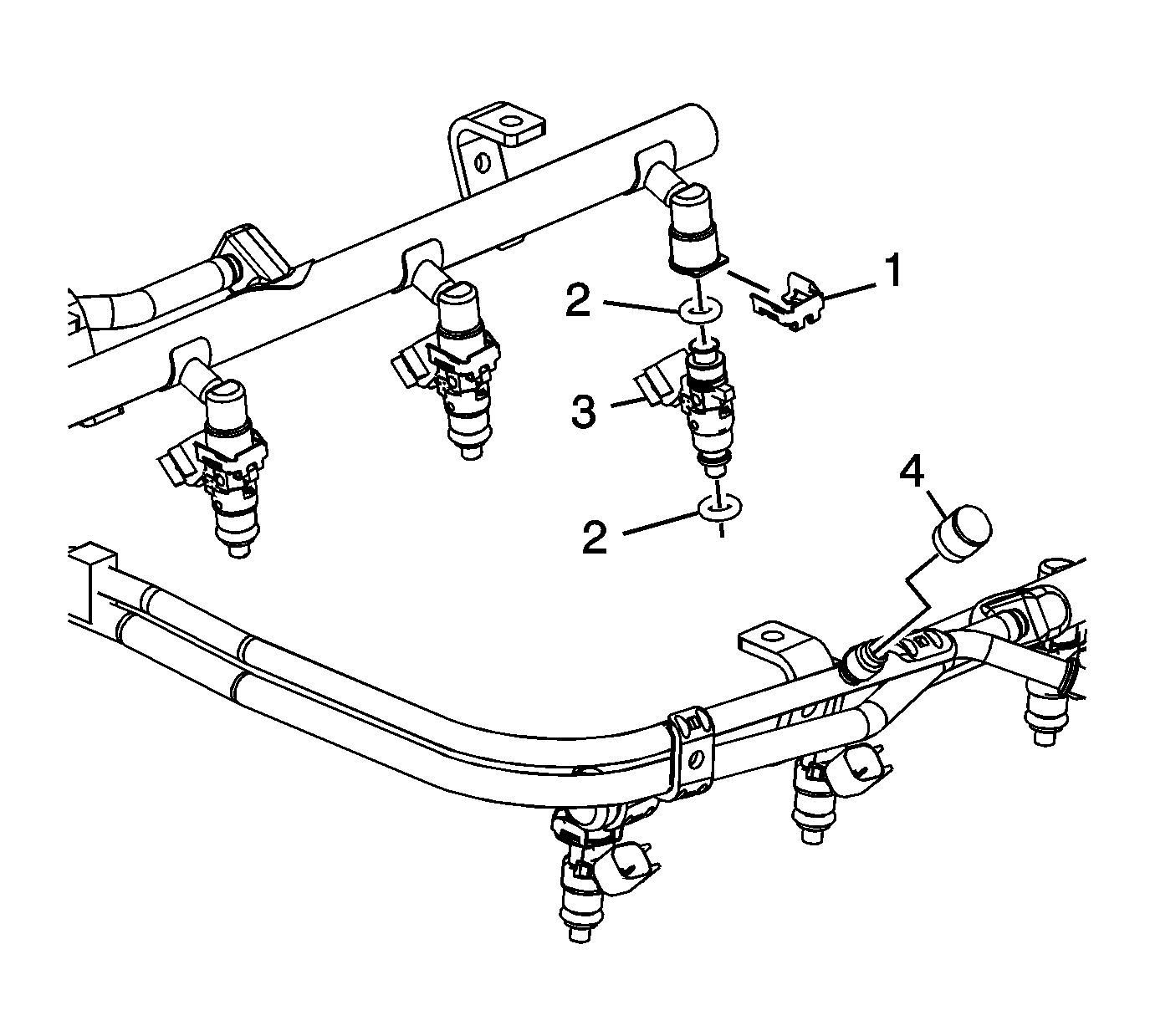 1
2
3
4
2