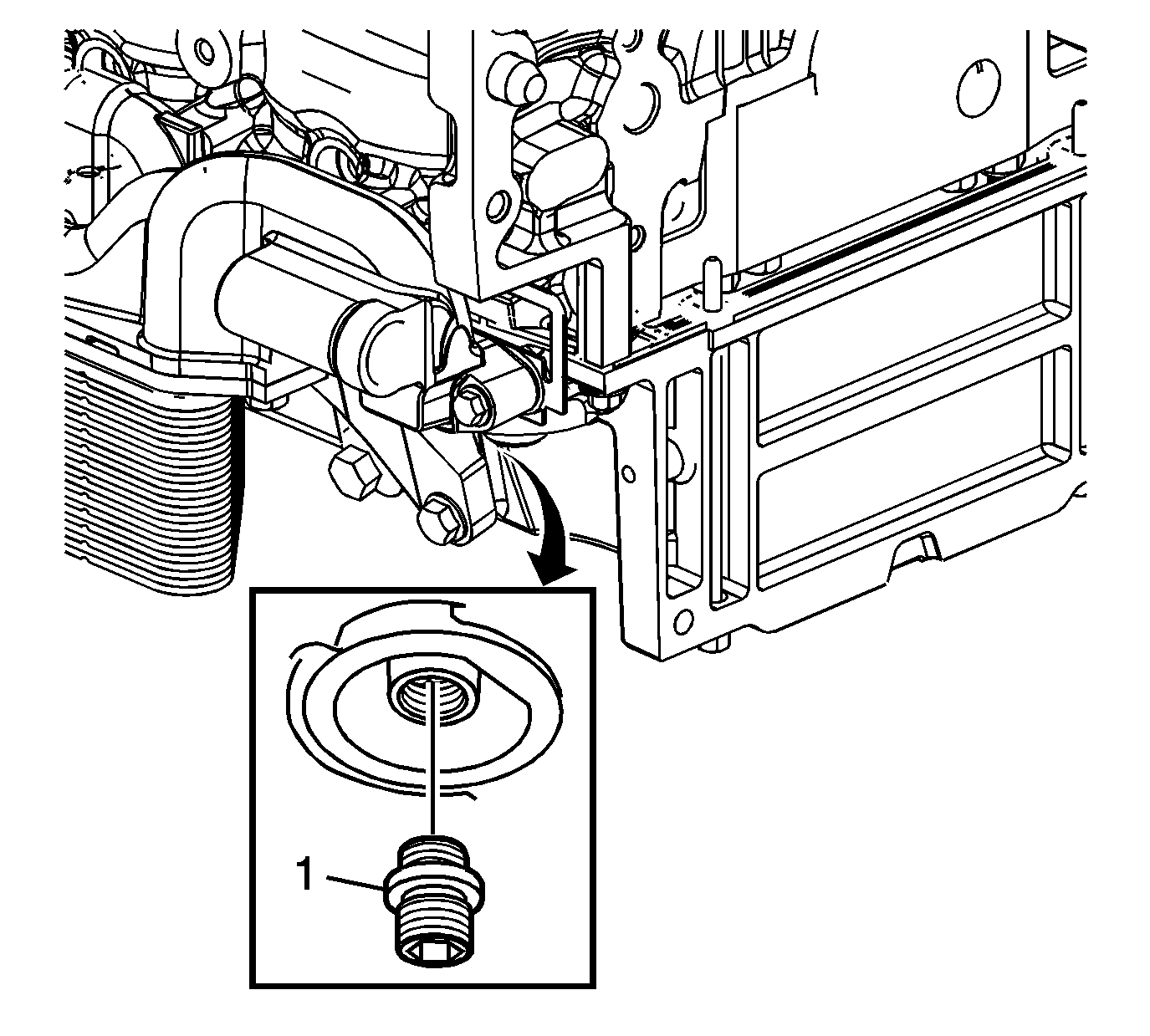 1