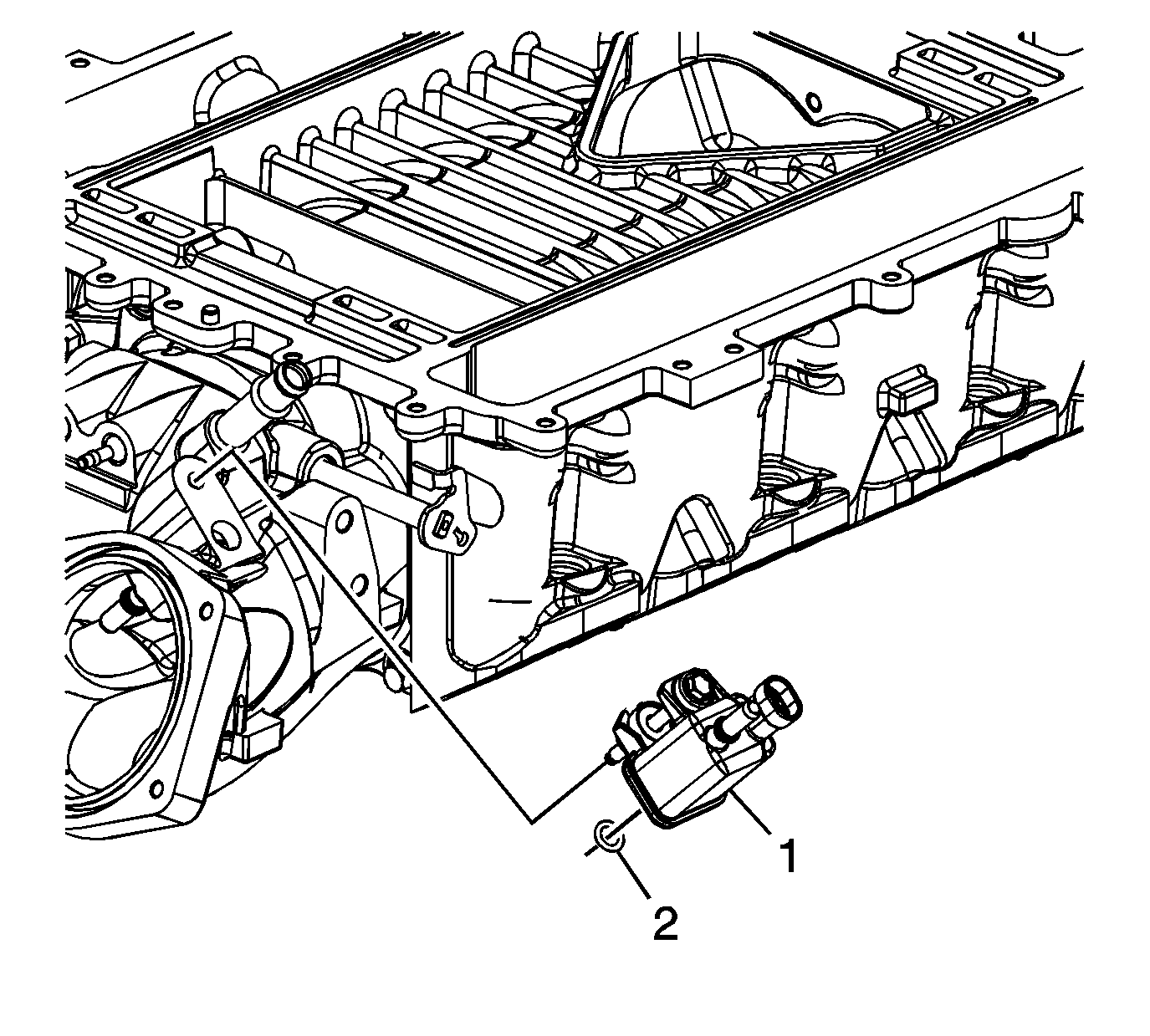 1
2