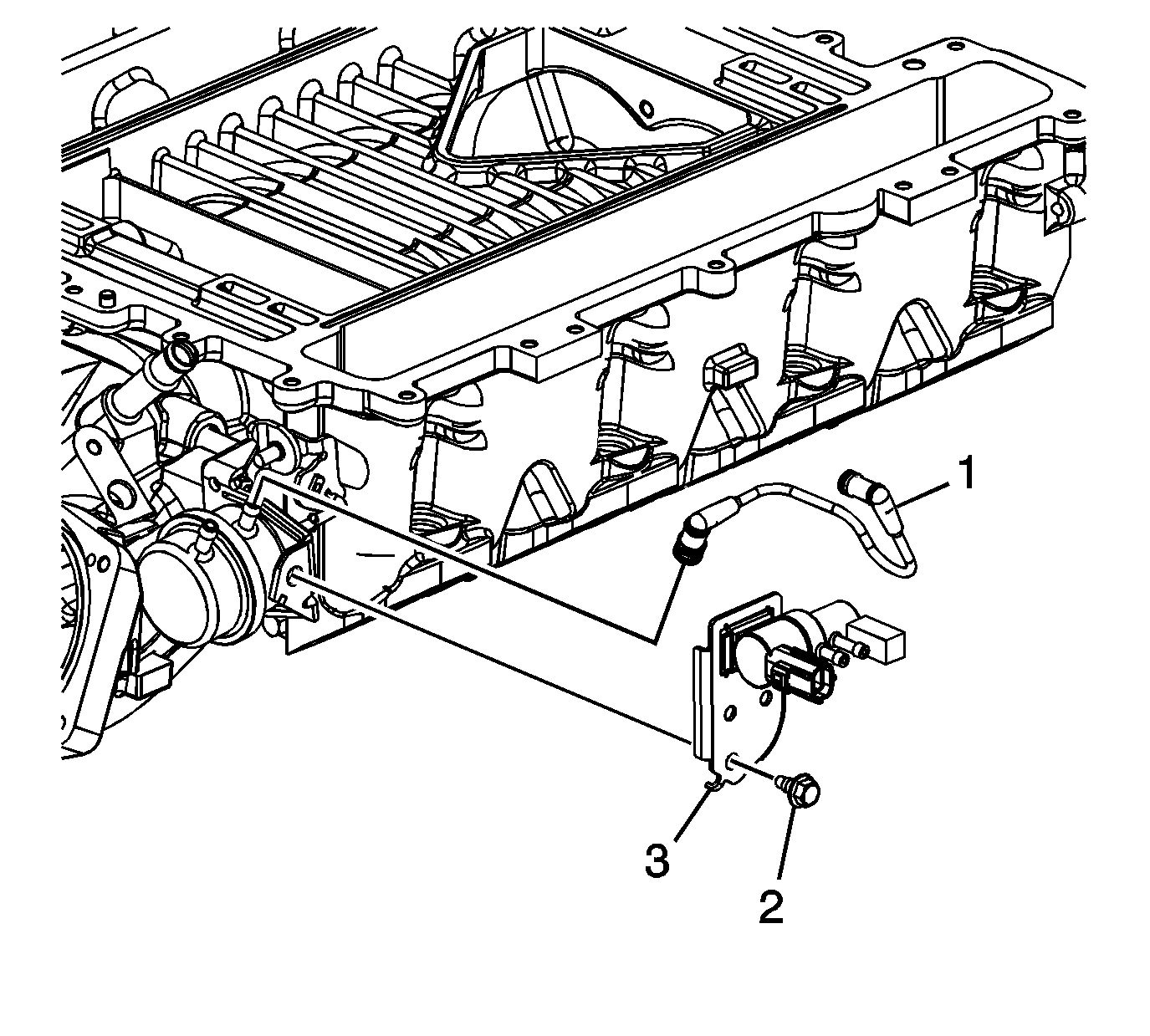 1
3
2