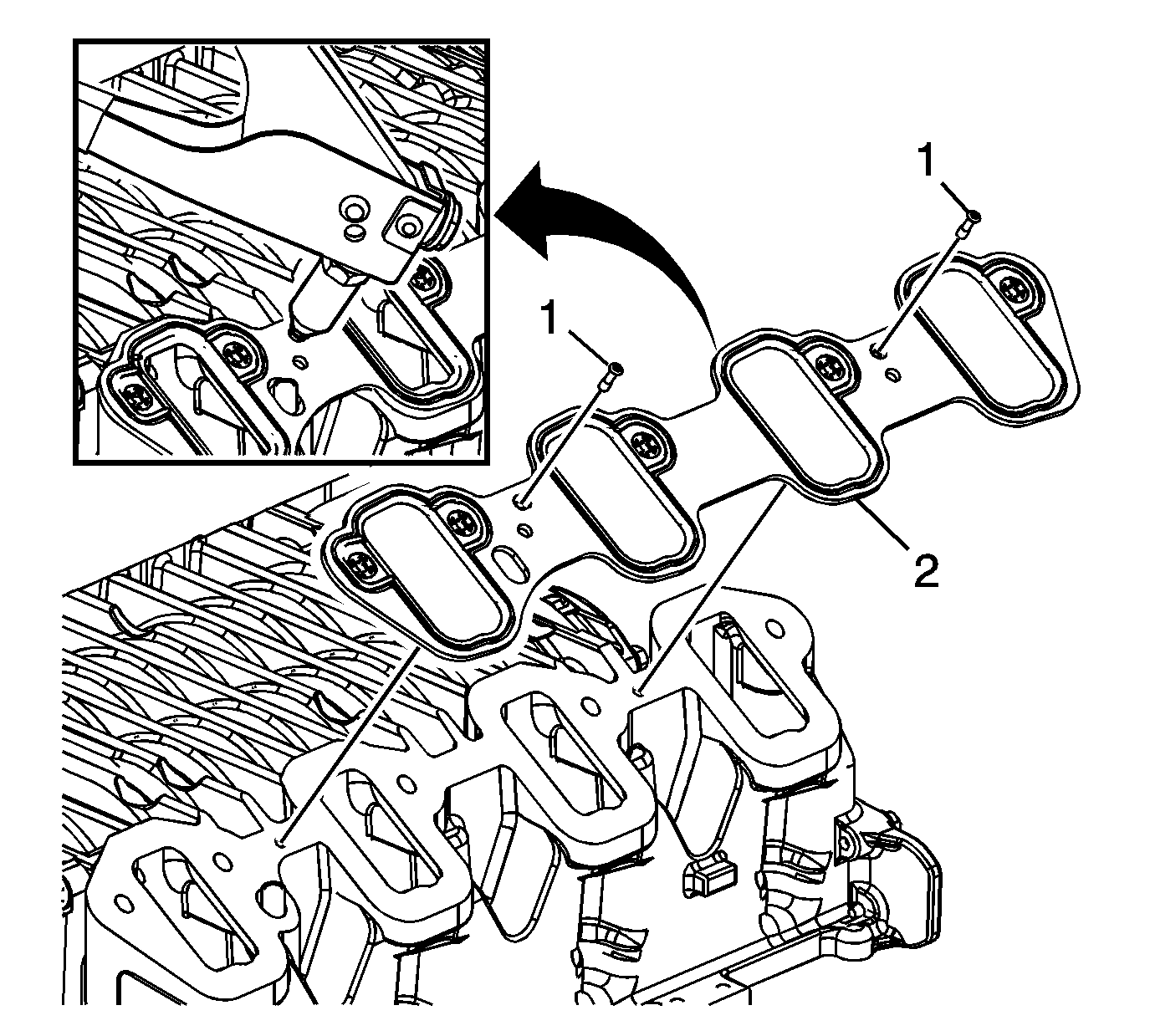 1
1
2