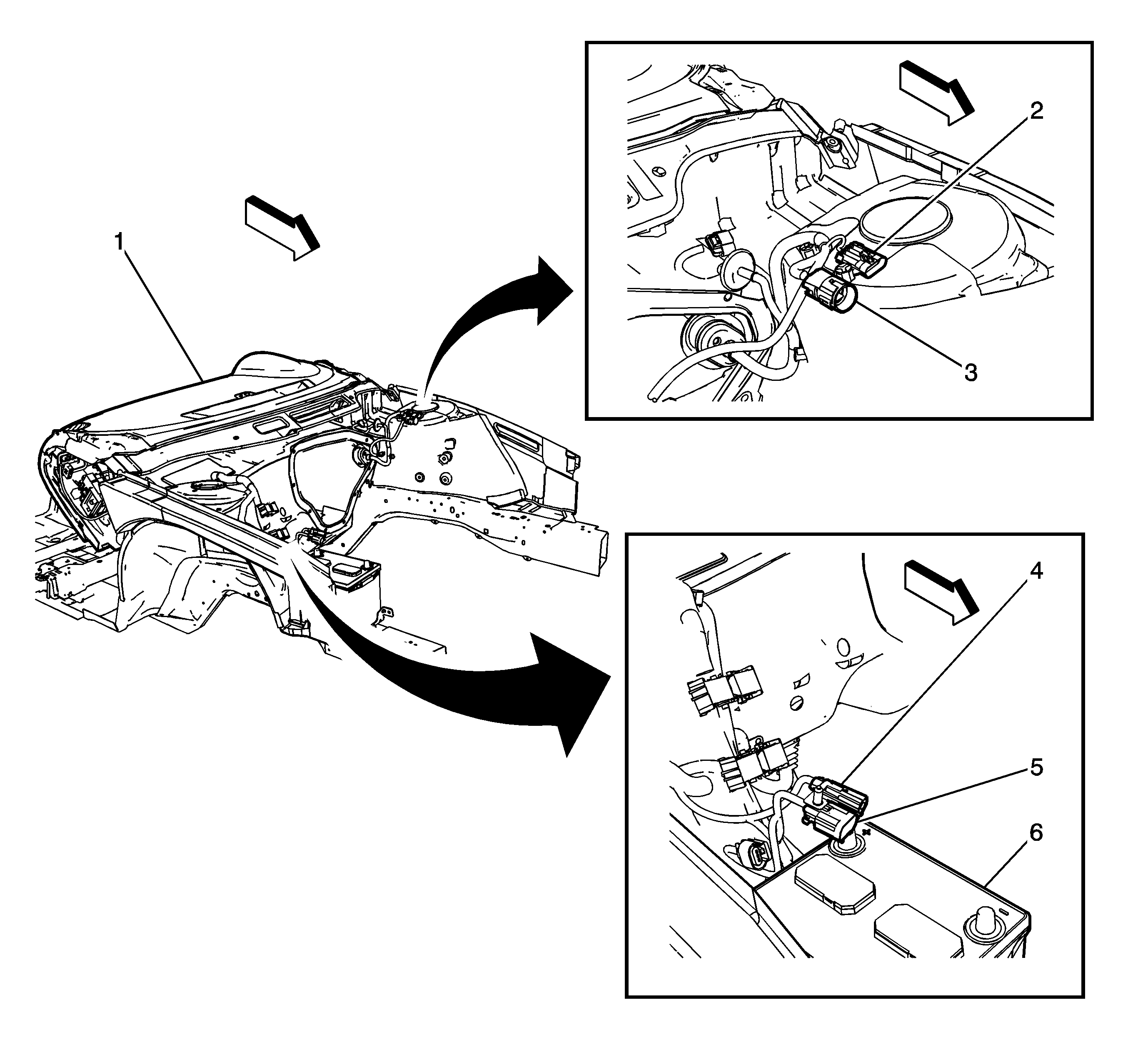 1
2
3
4
5
6