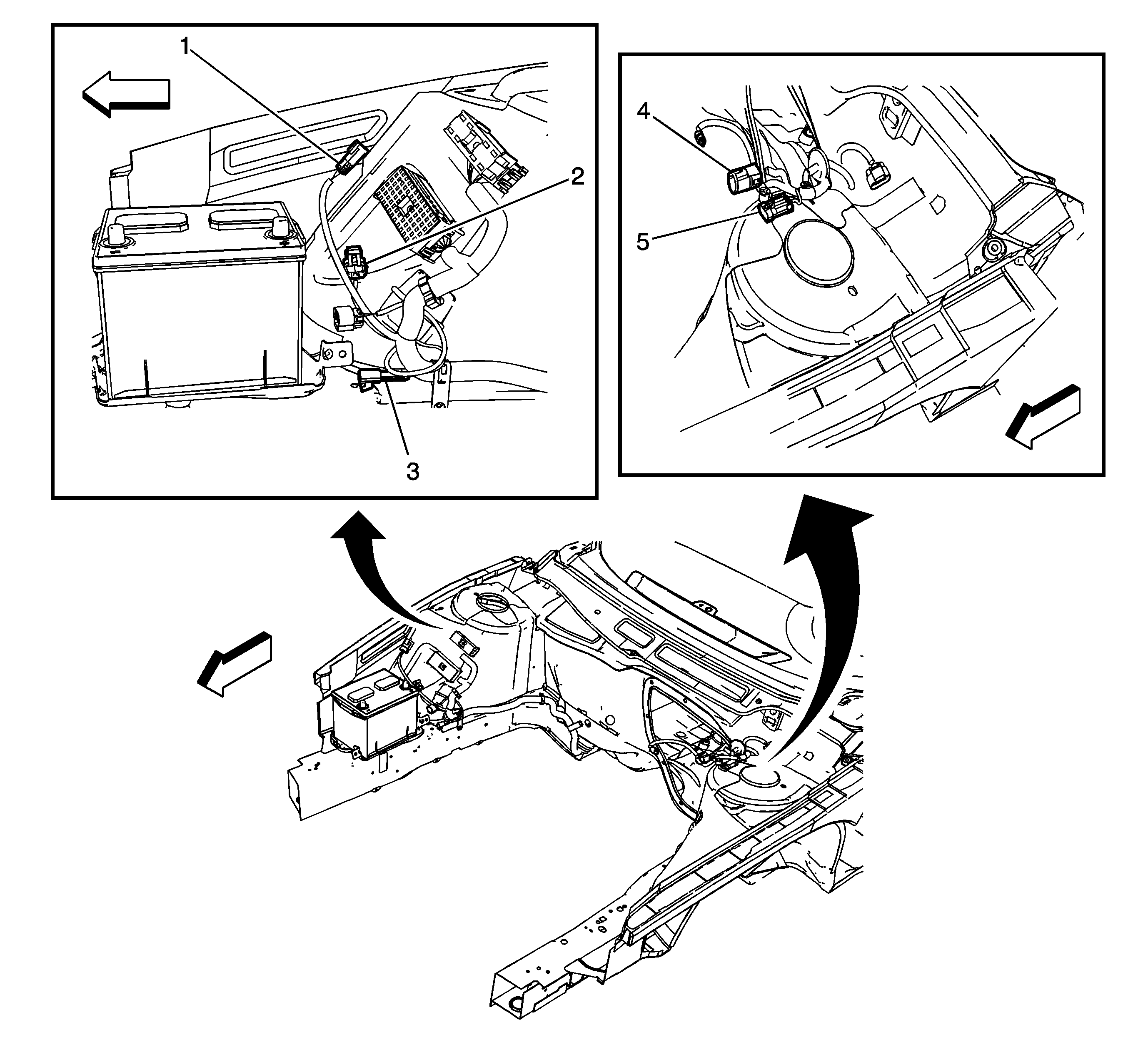 1
2
3
4
5