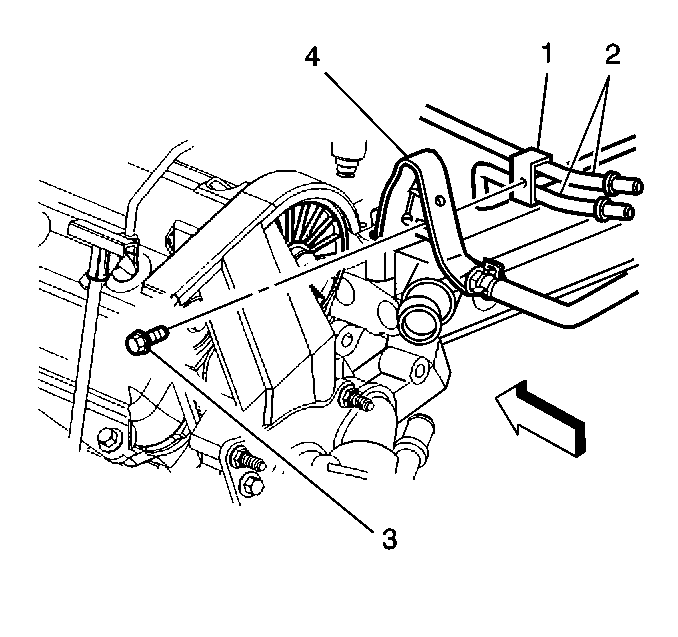 4
1
2
3