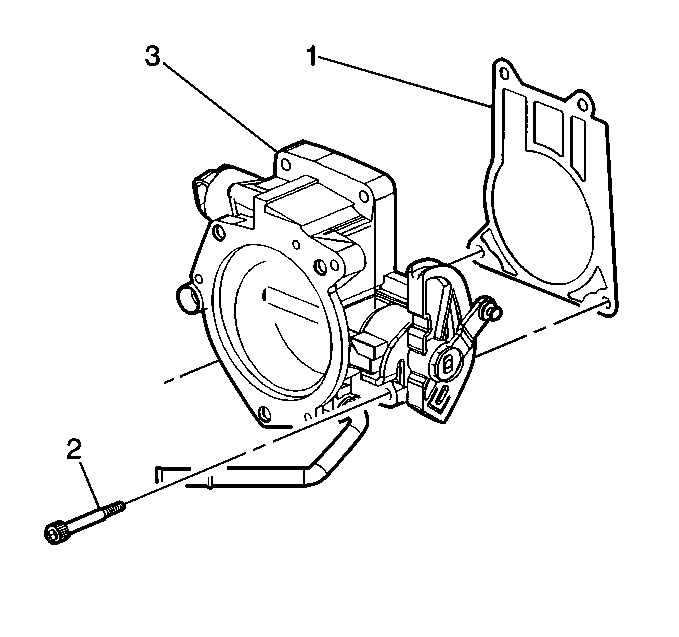 3
1
2