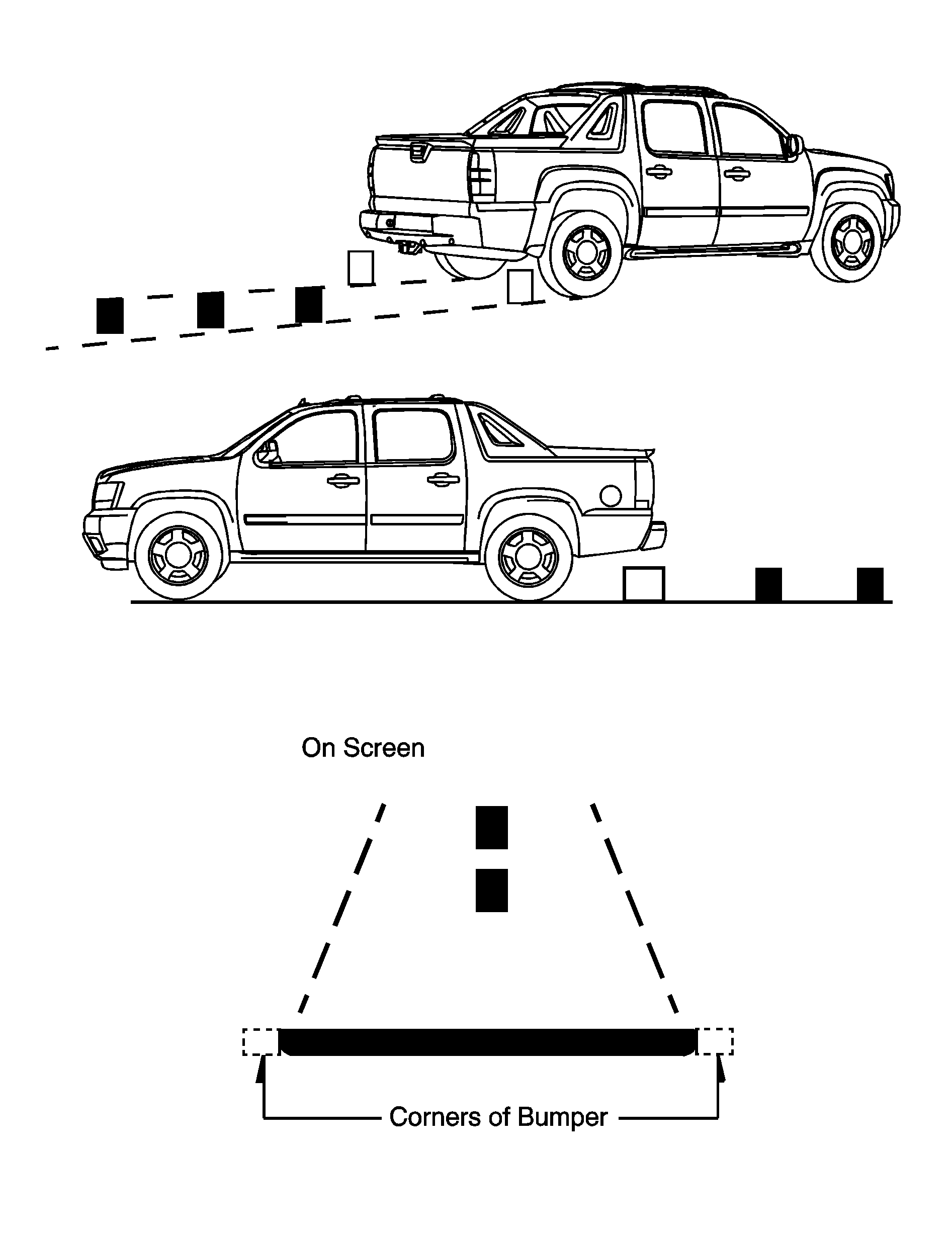 On Screen

Corners of Bumper