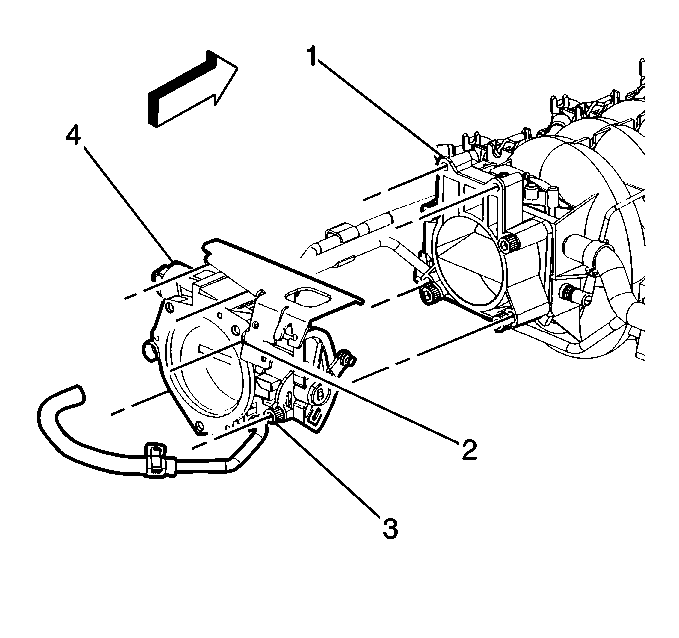 1
4
2
3