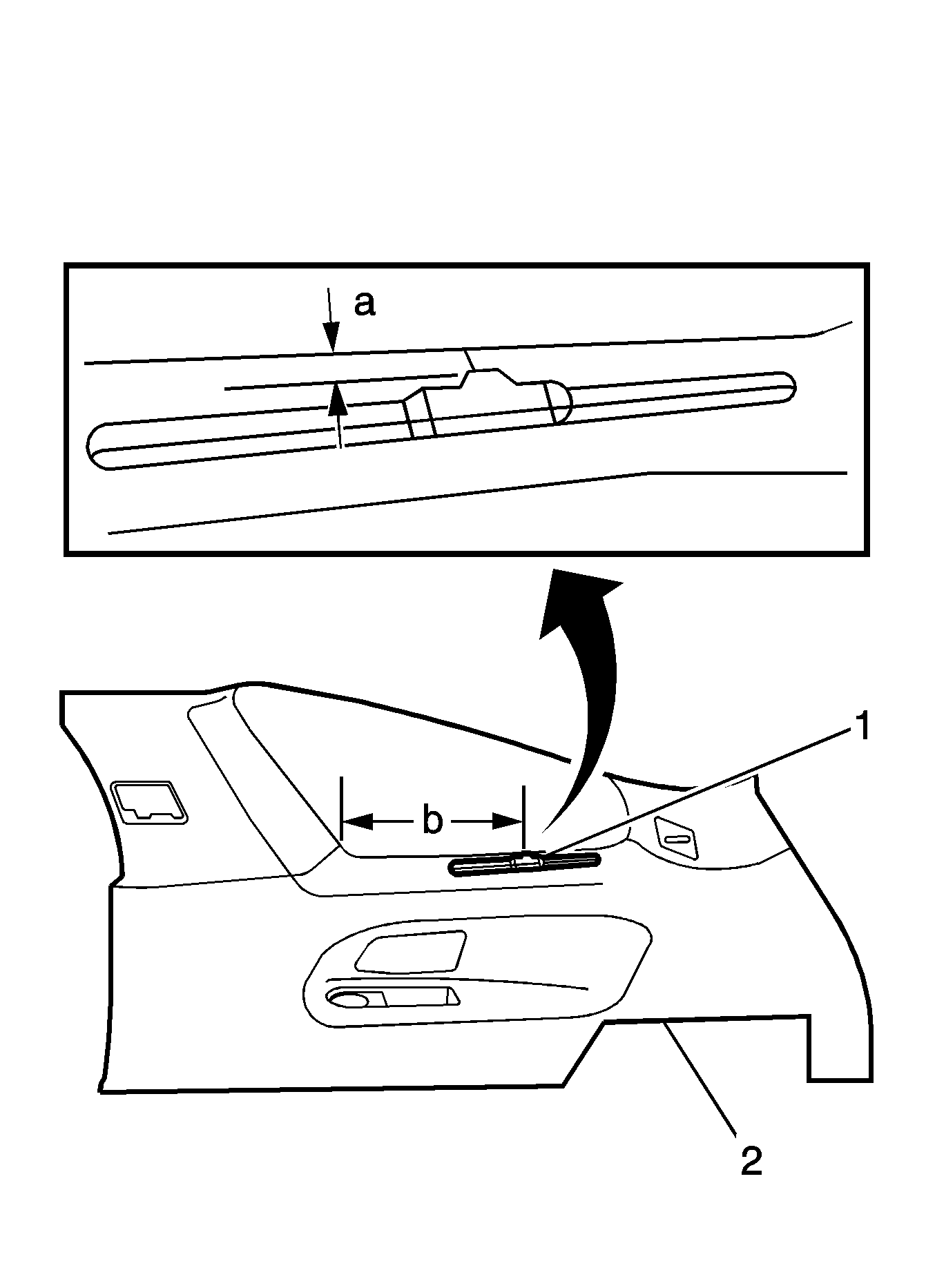 a

1

b

2