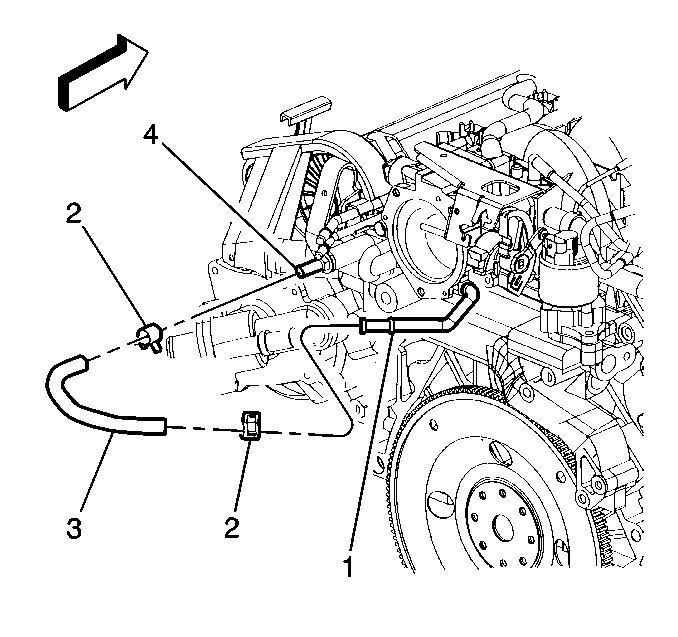 4
2
3
2
1