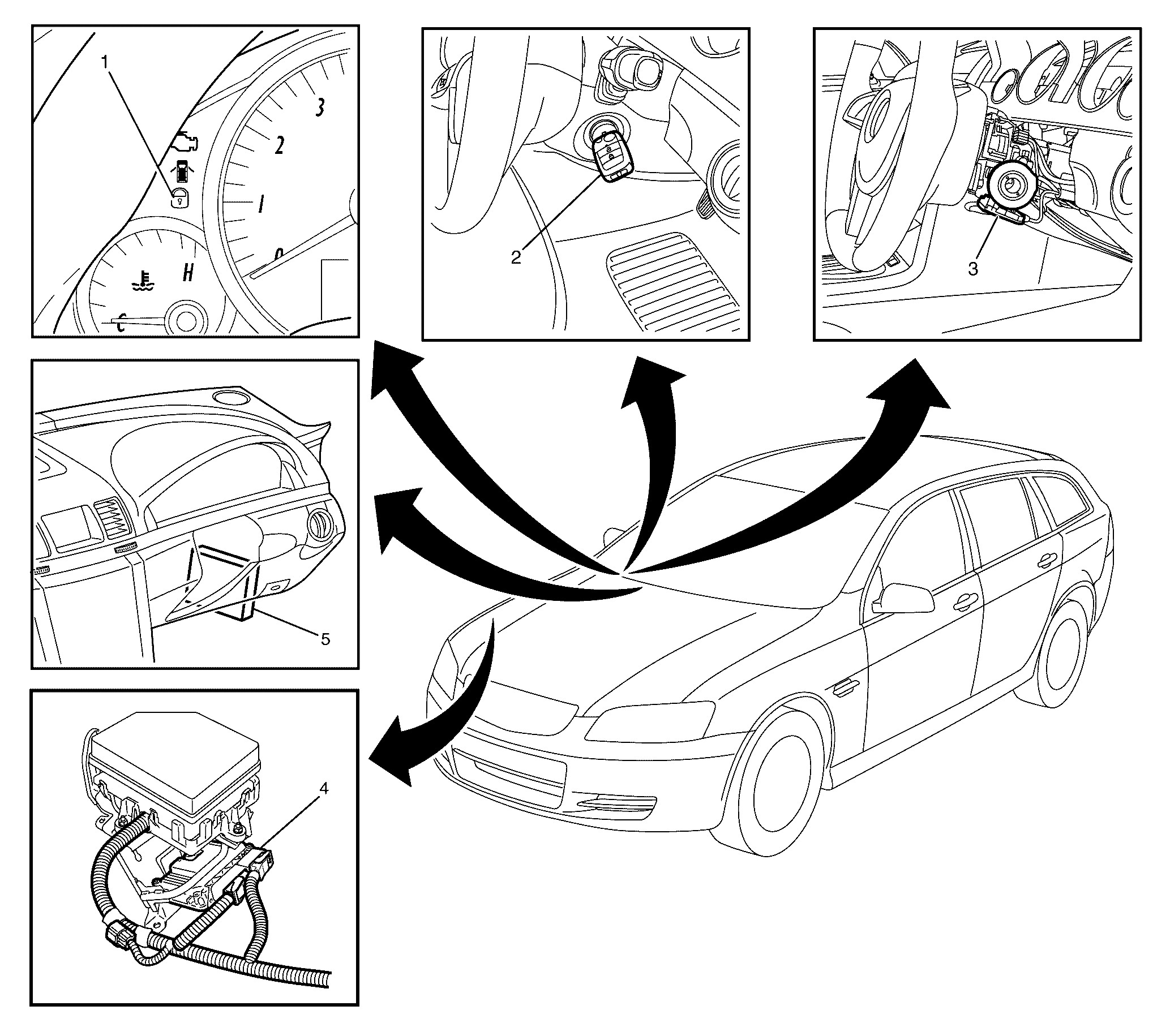 1
3
2
1
0
H
C
2
3
5
4