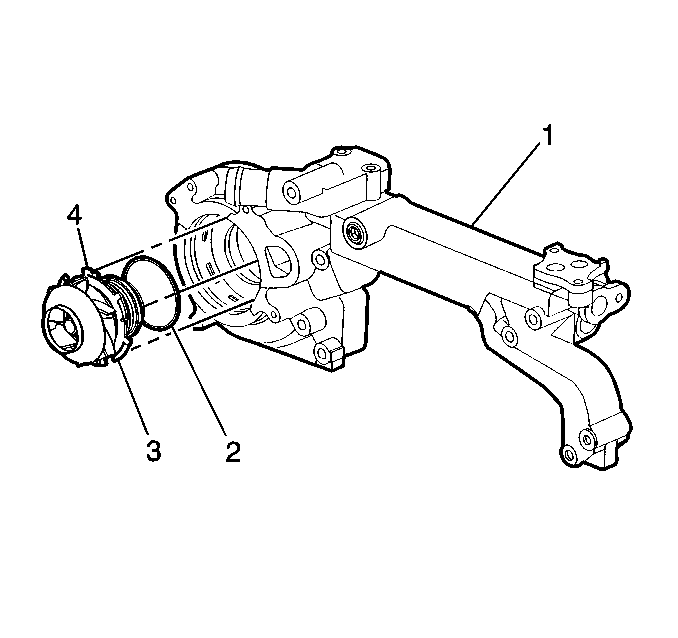 1
4
3
2