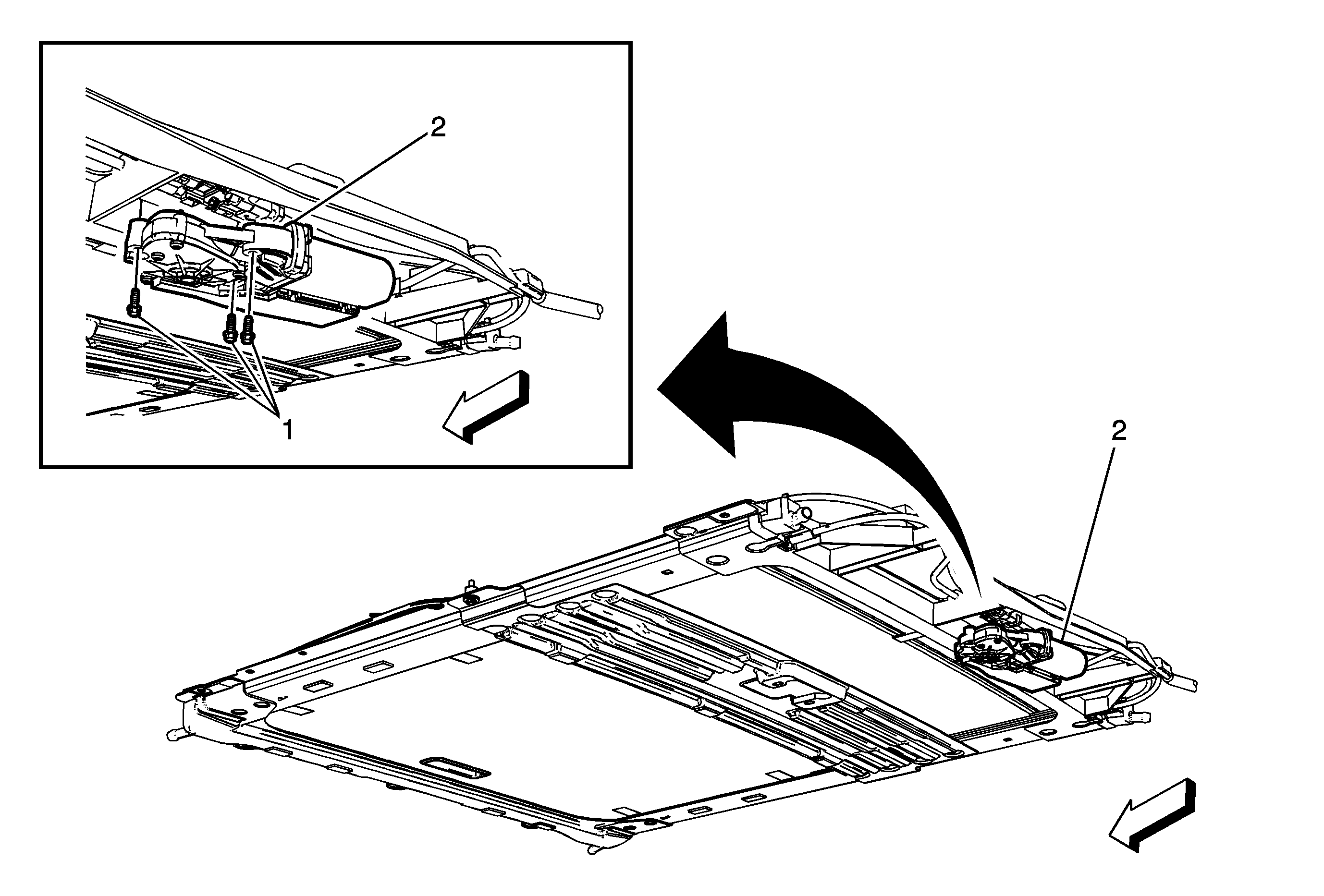 2

1

2