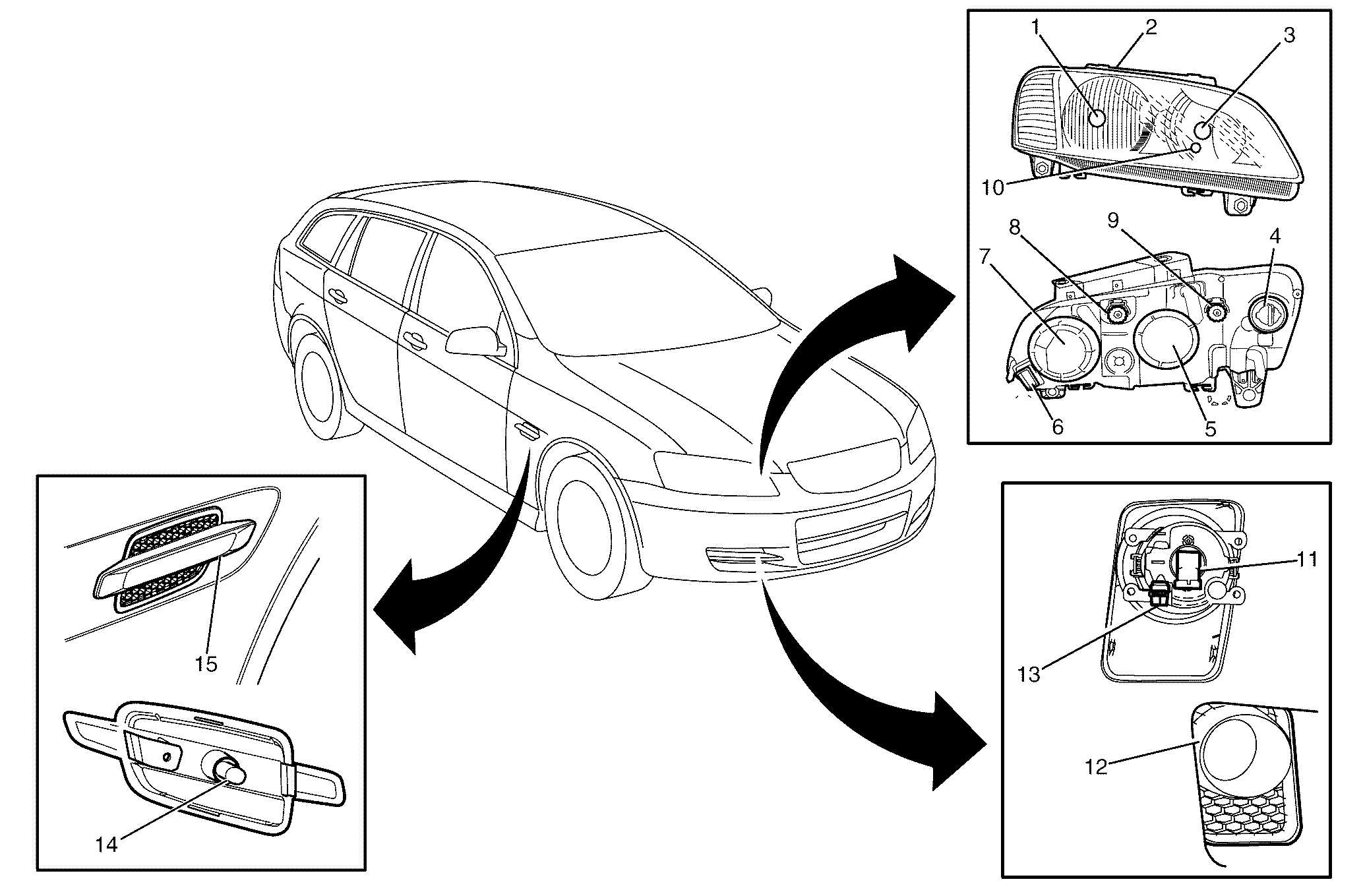 1
2
3
10
8
9
4
7
6
5
11
13
12
15
14