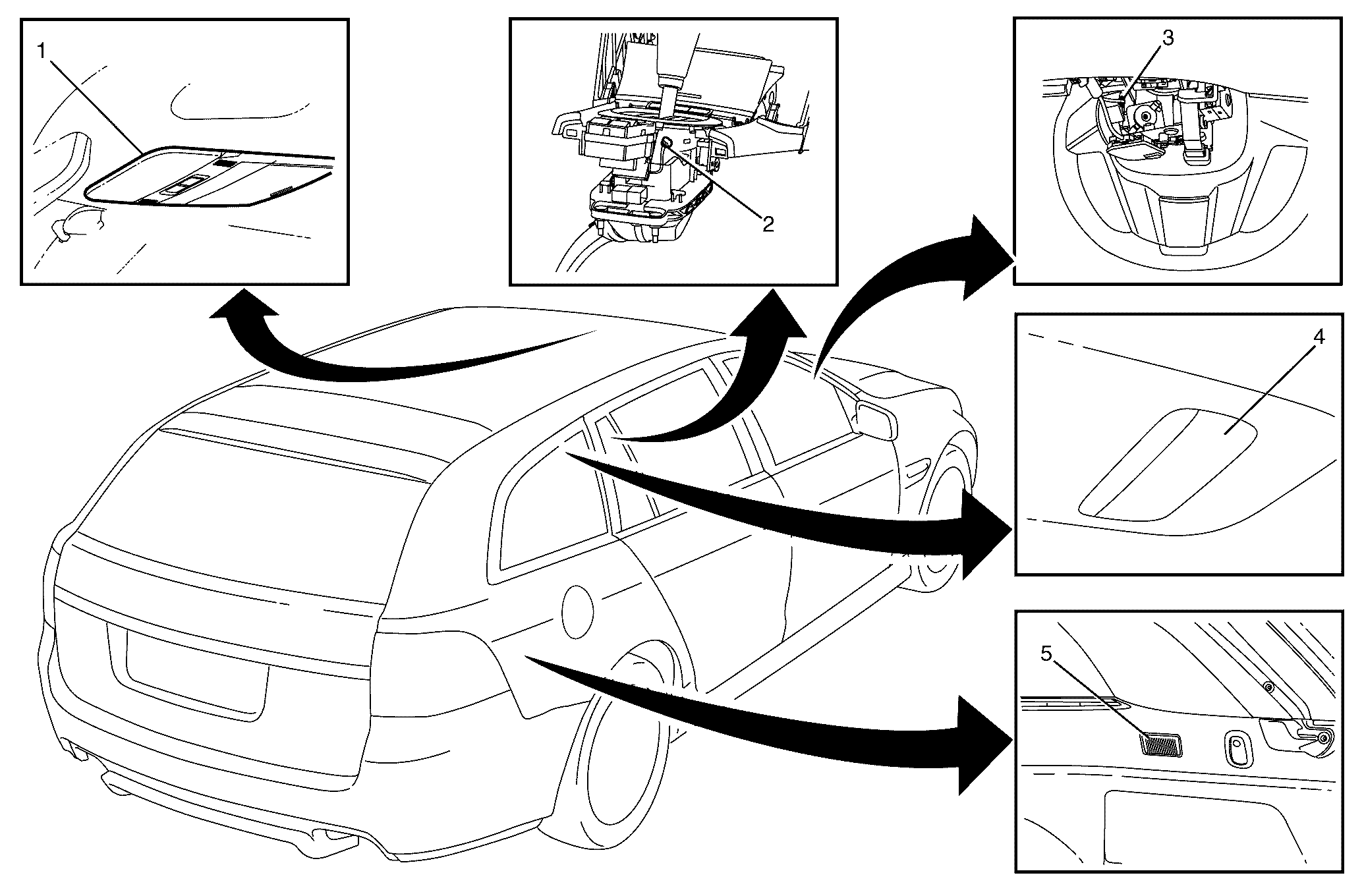 1

2

3

4

5