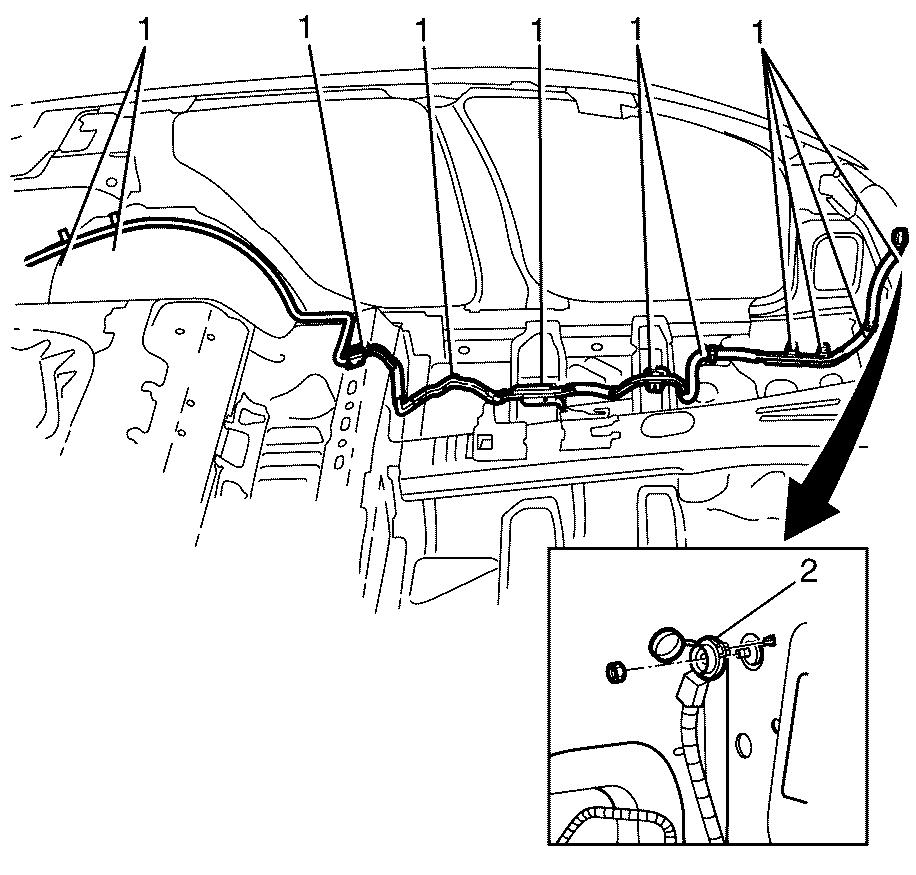 1
1
1
1
1
1
2