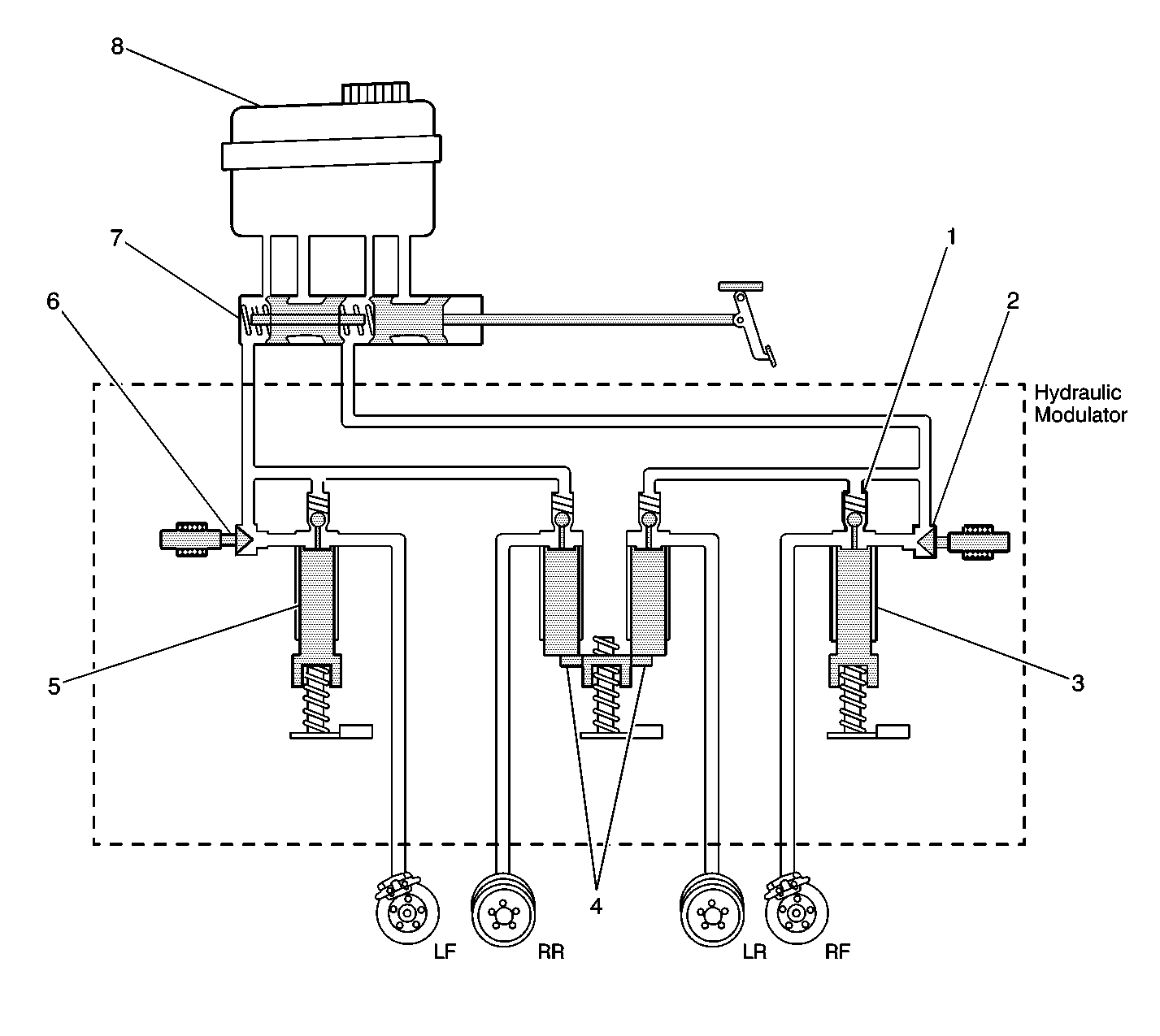 8
7
6
1
2
Hydraulic Modulator
5
3
4
LF
RR
LR
RF