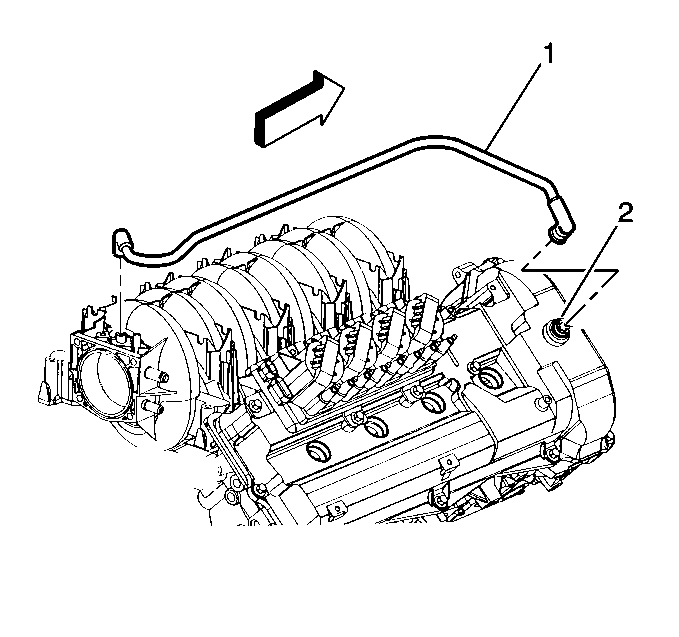 1
2