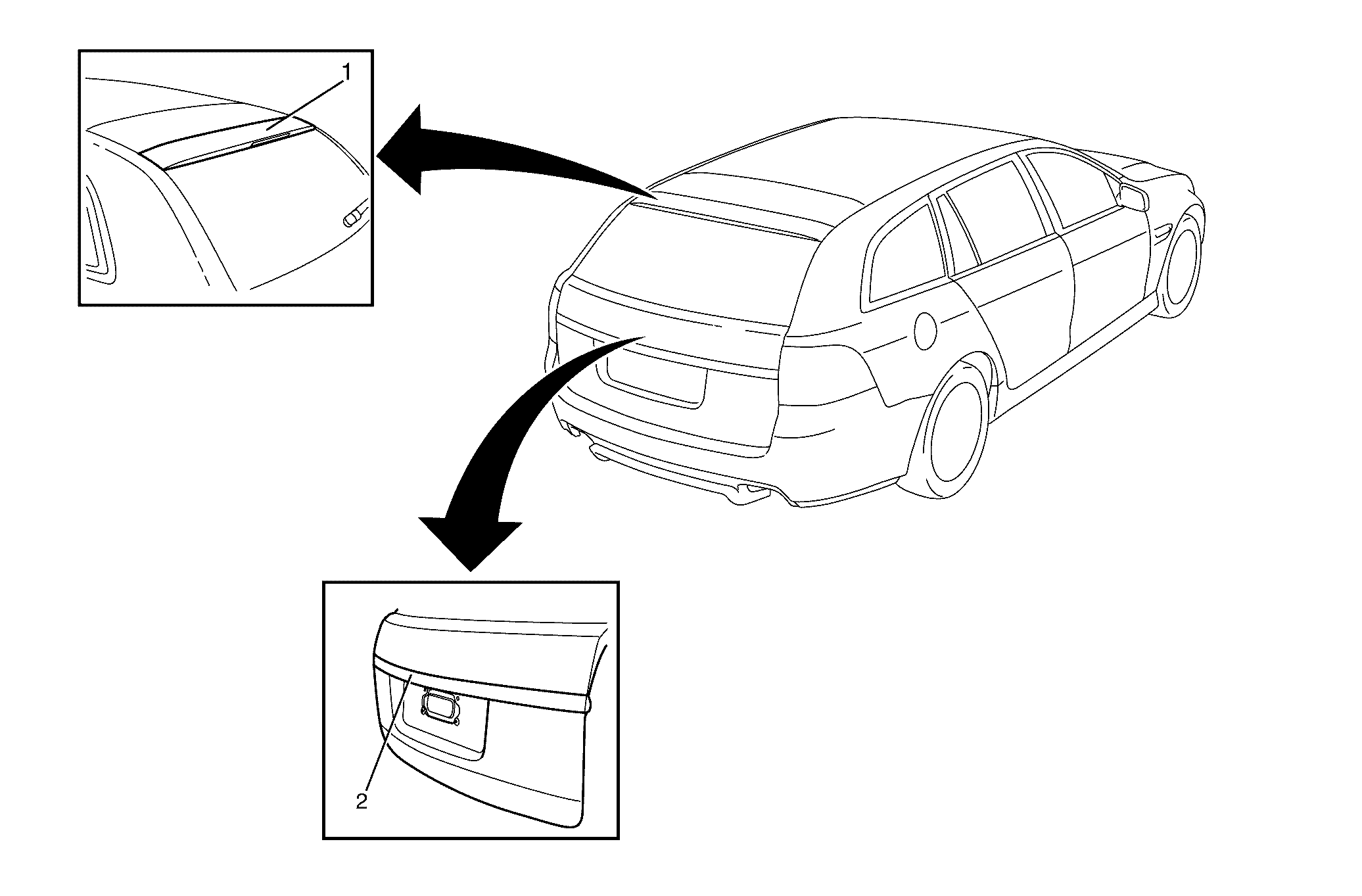 1

2