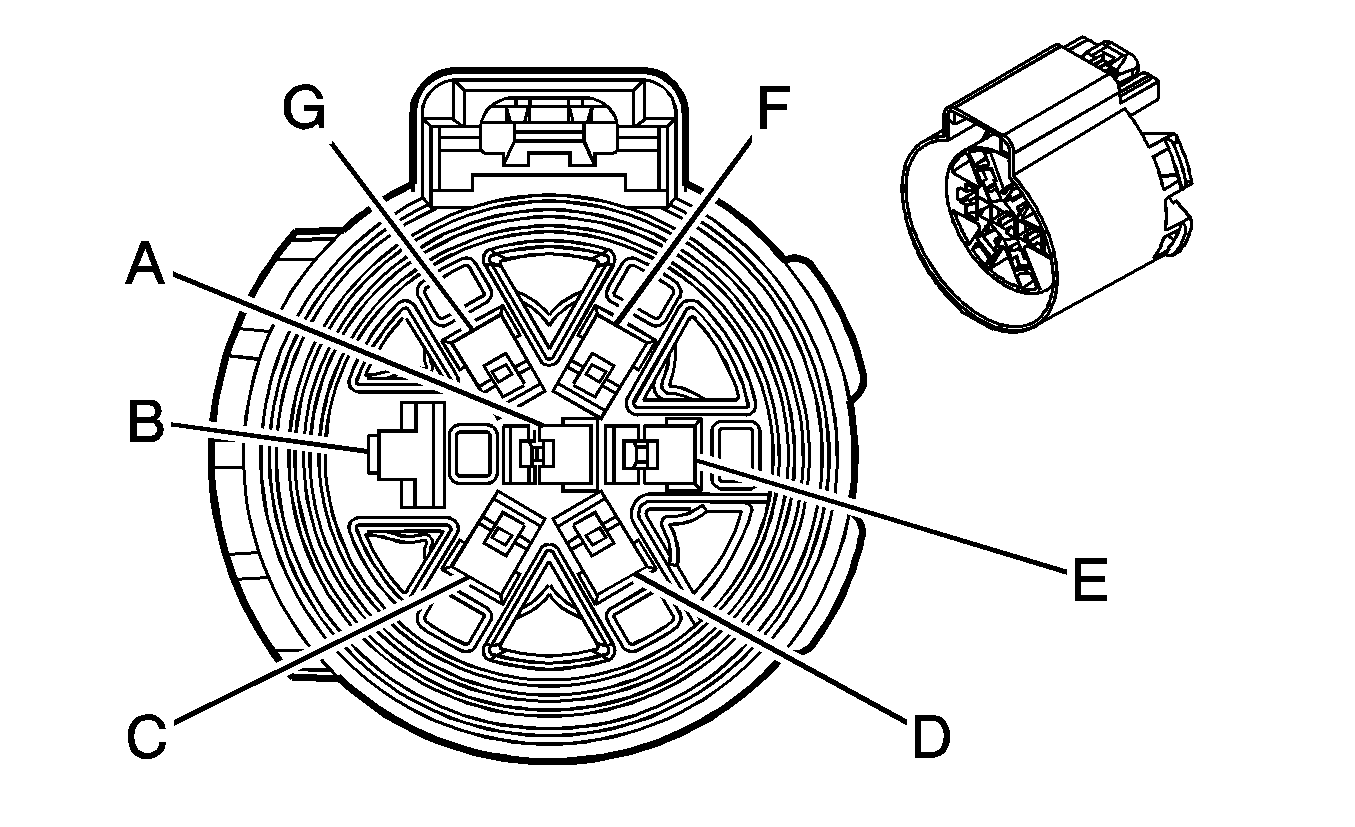 G
F
A
B
E
C
D