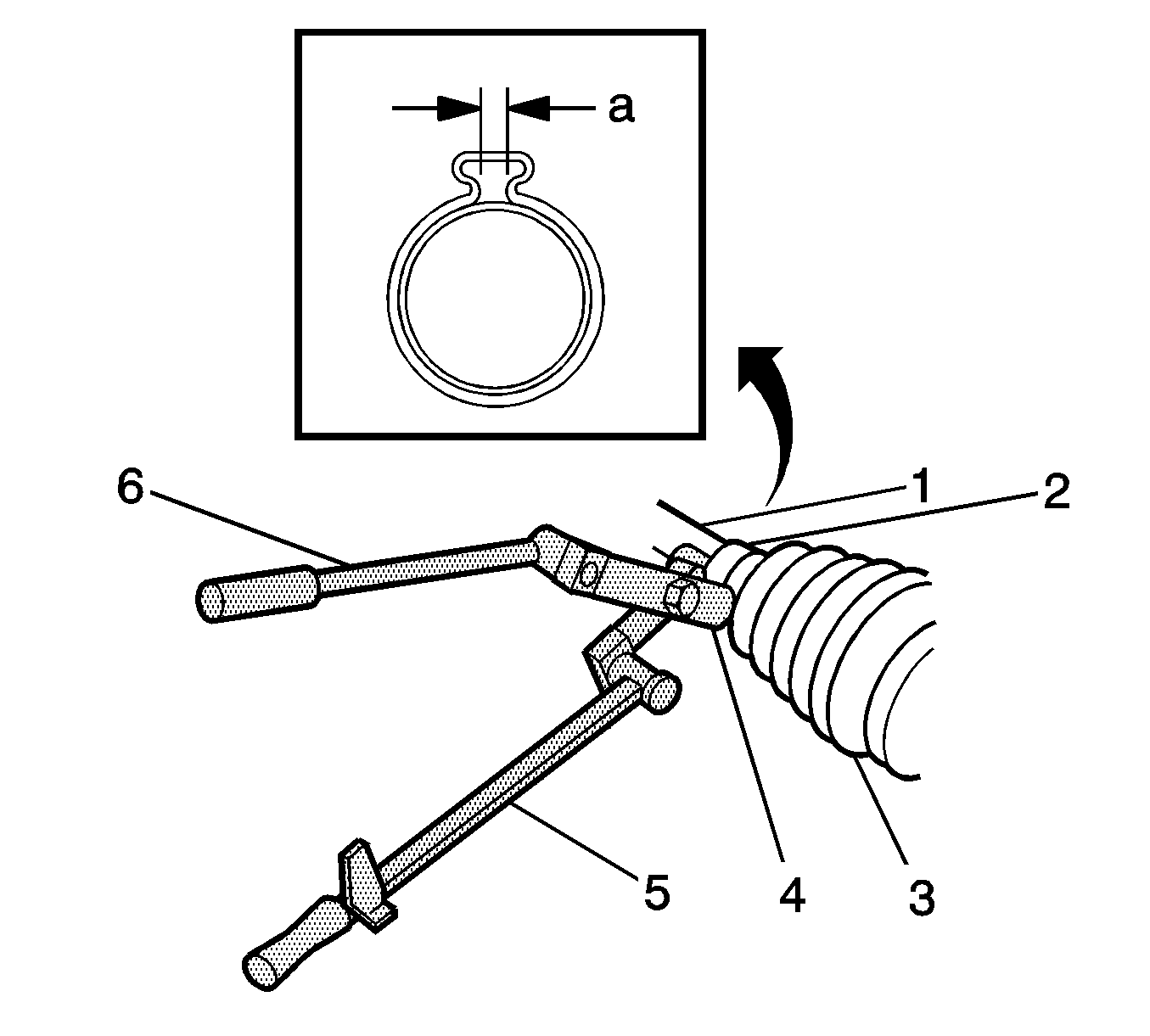 a

6

1

2

5

4

3