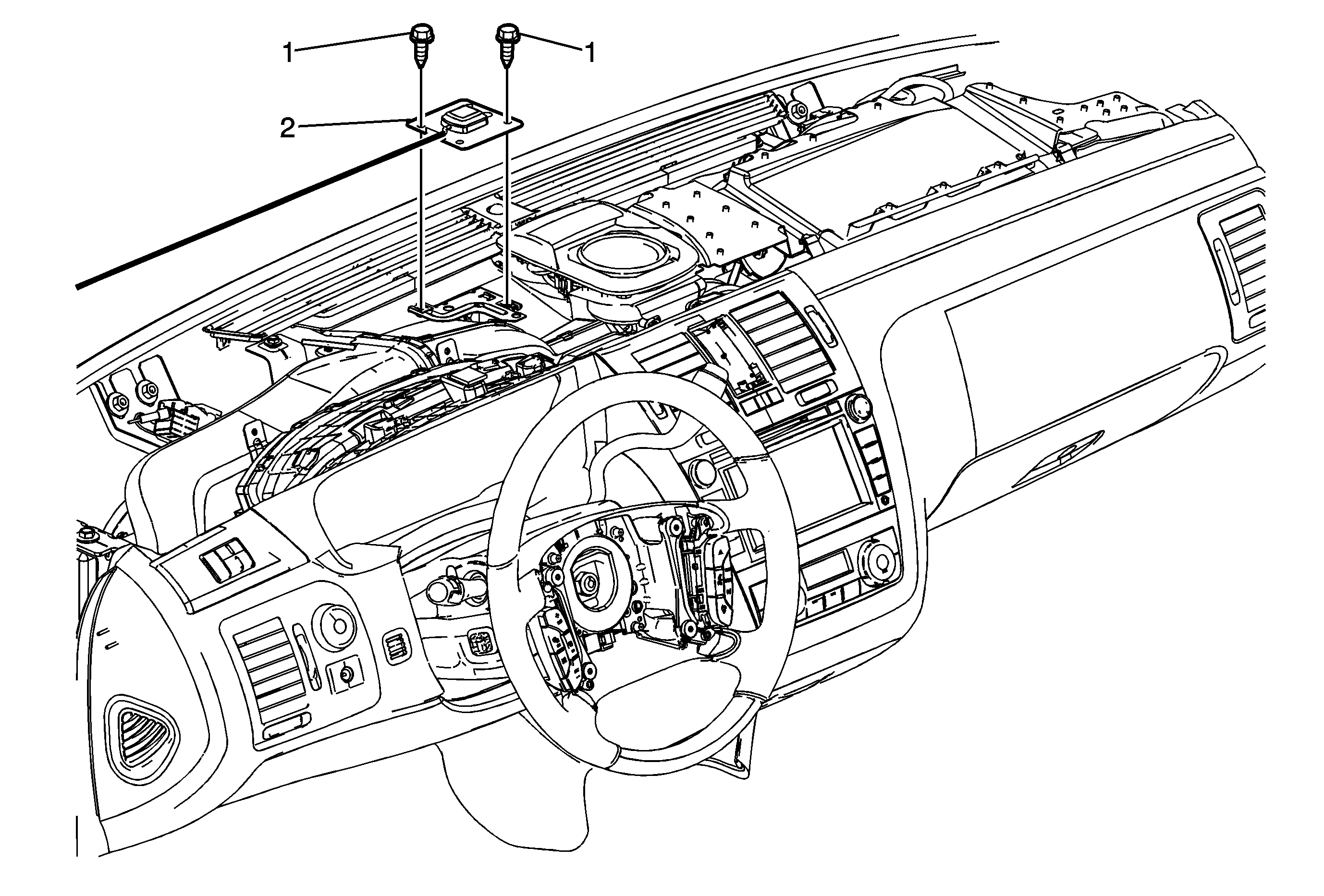 1
1
2