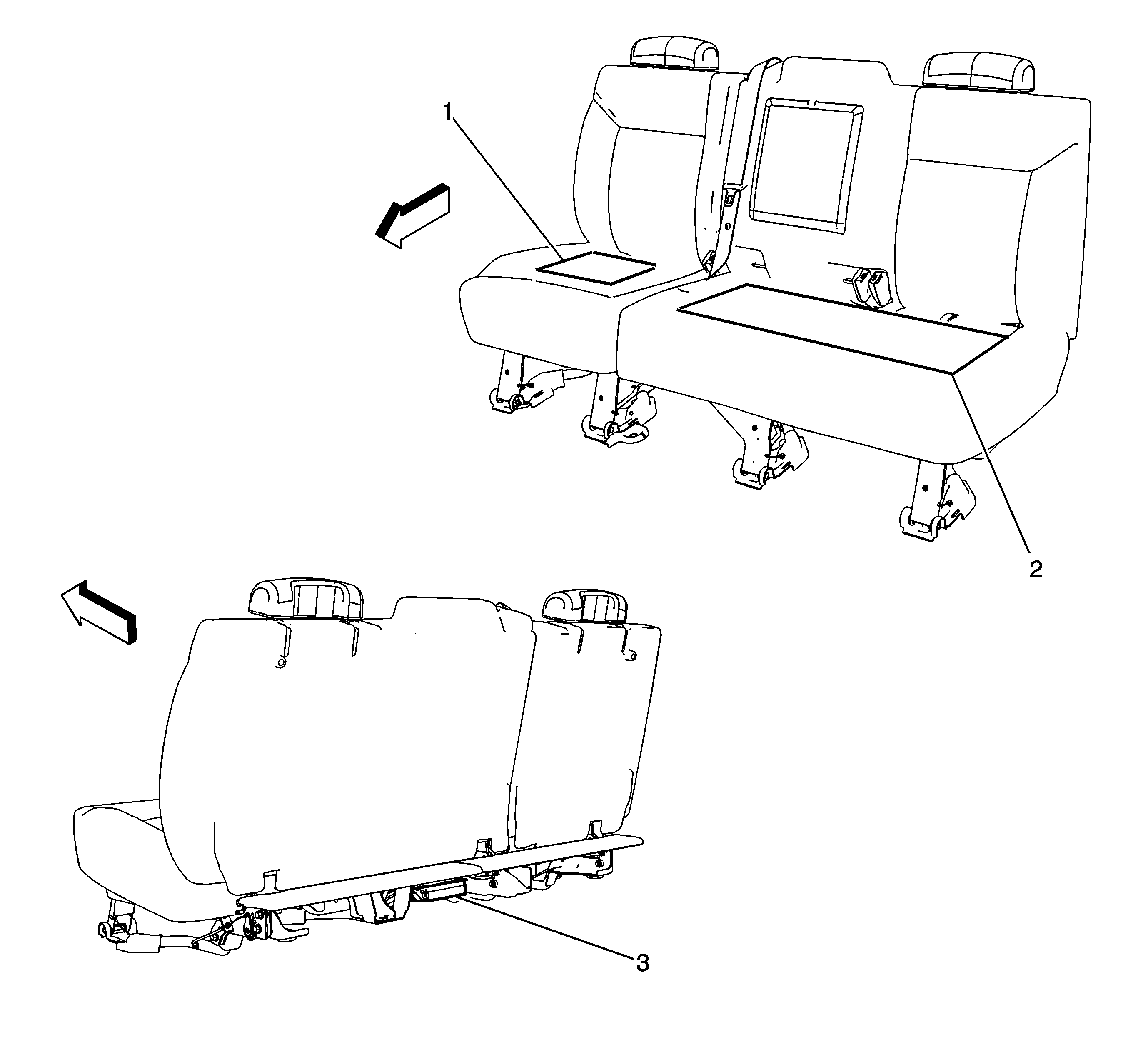 1

2

3