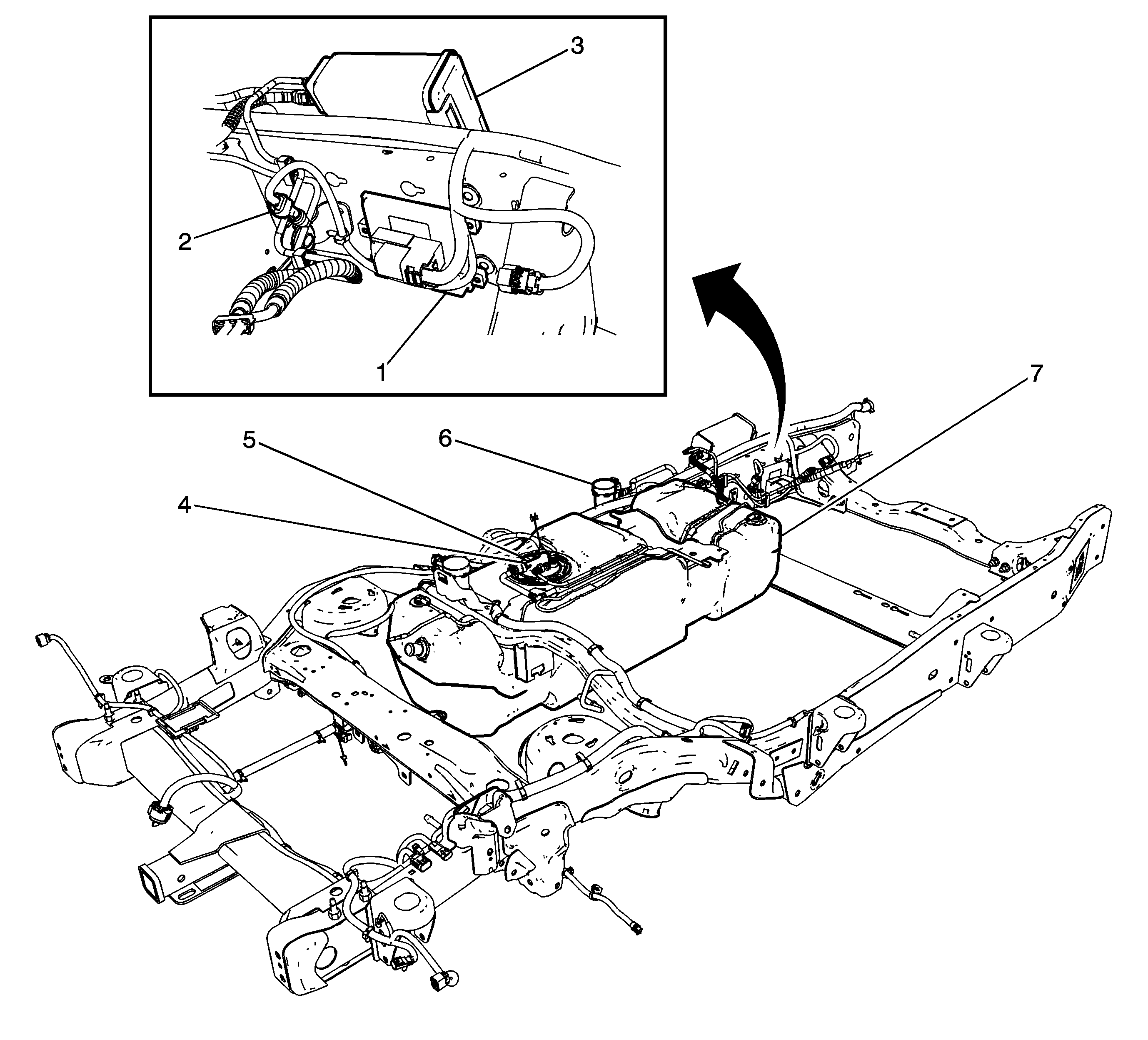 3
2
1
7
6
5
4