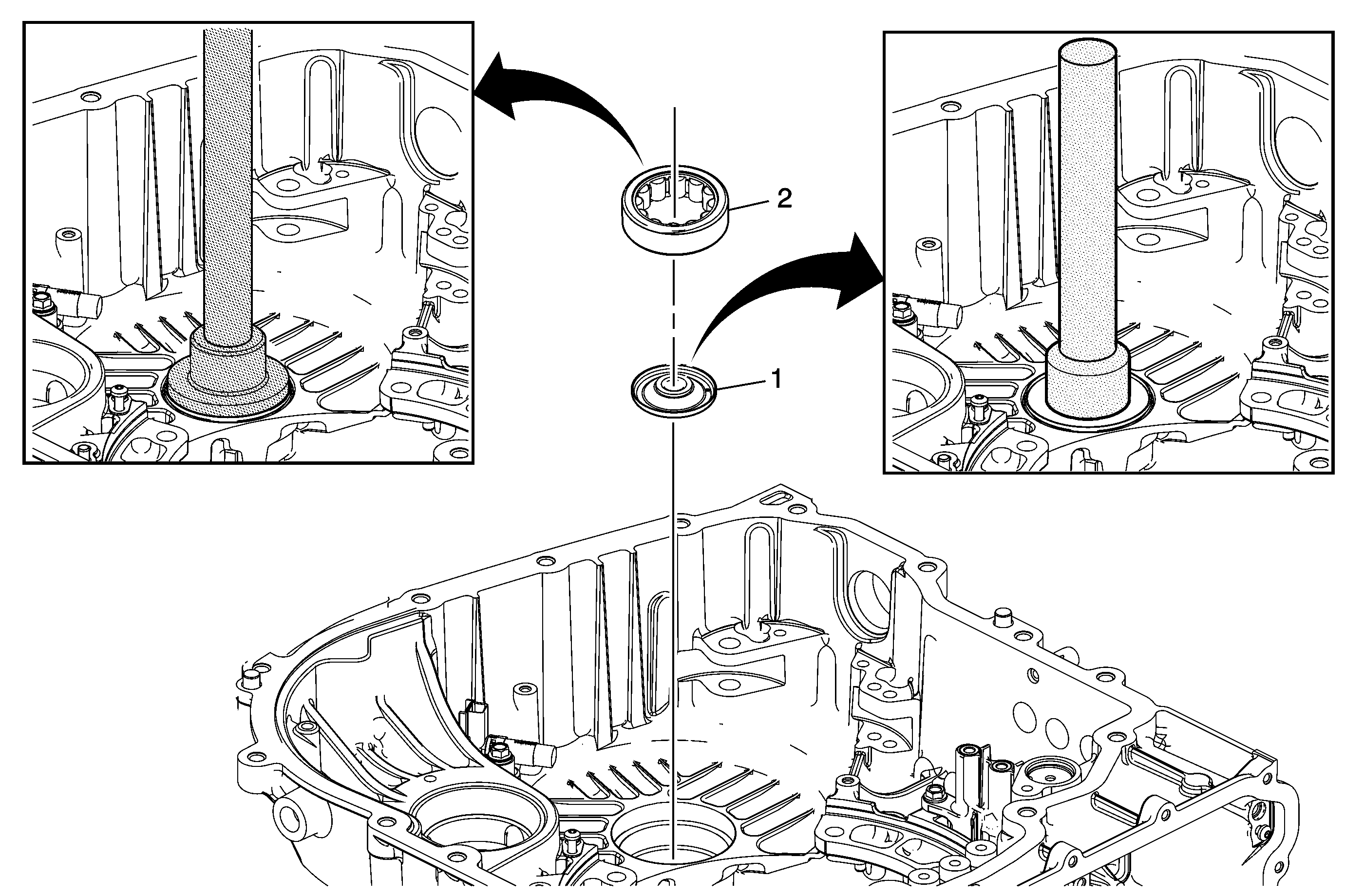 2
1