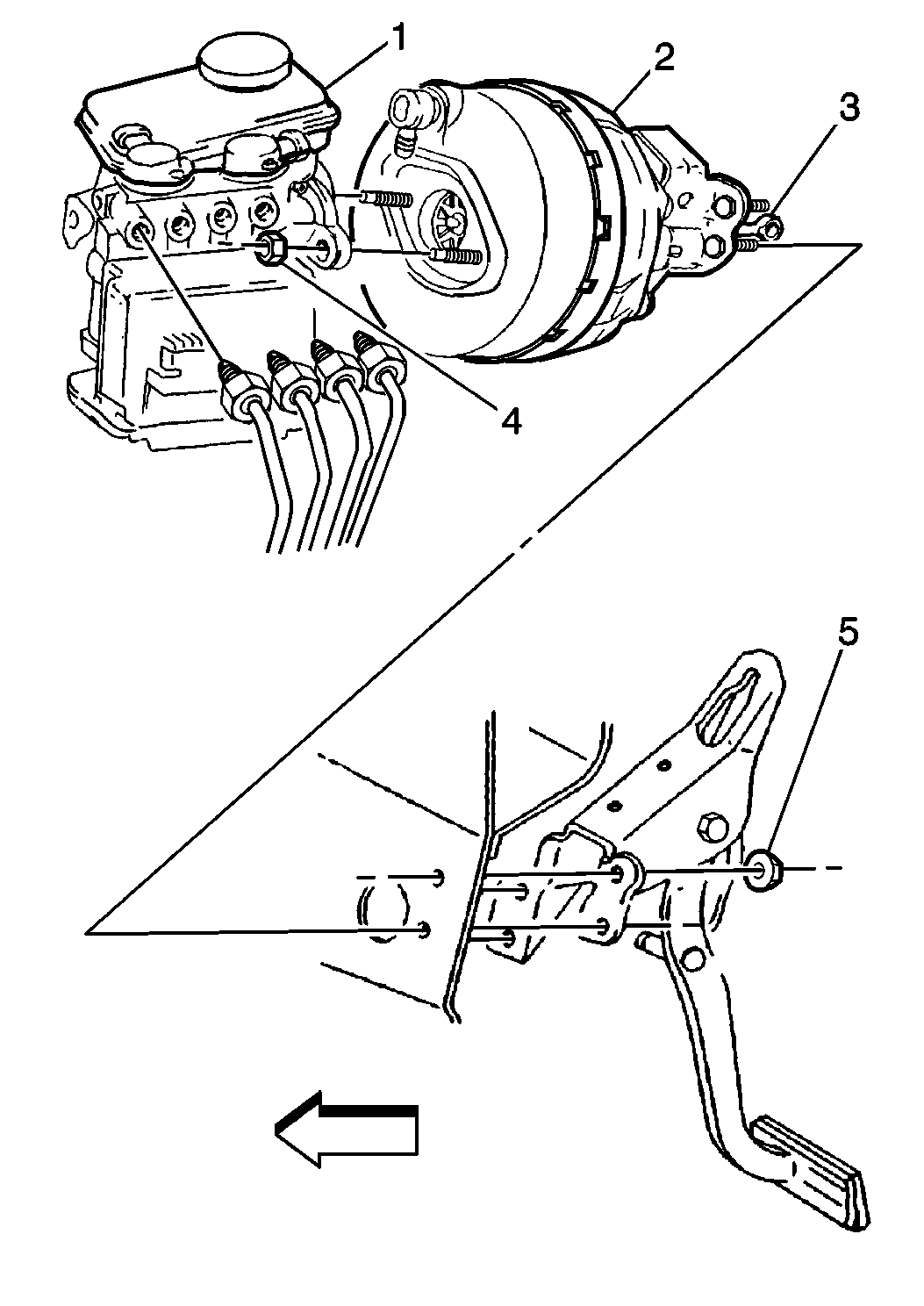 1
2
3
4
5